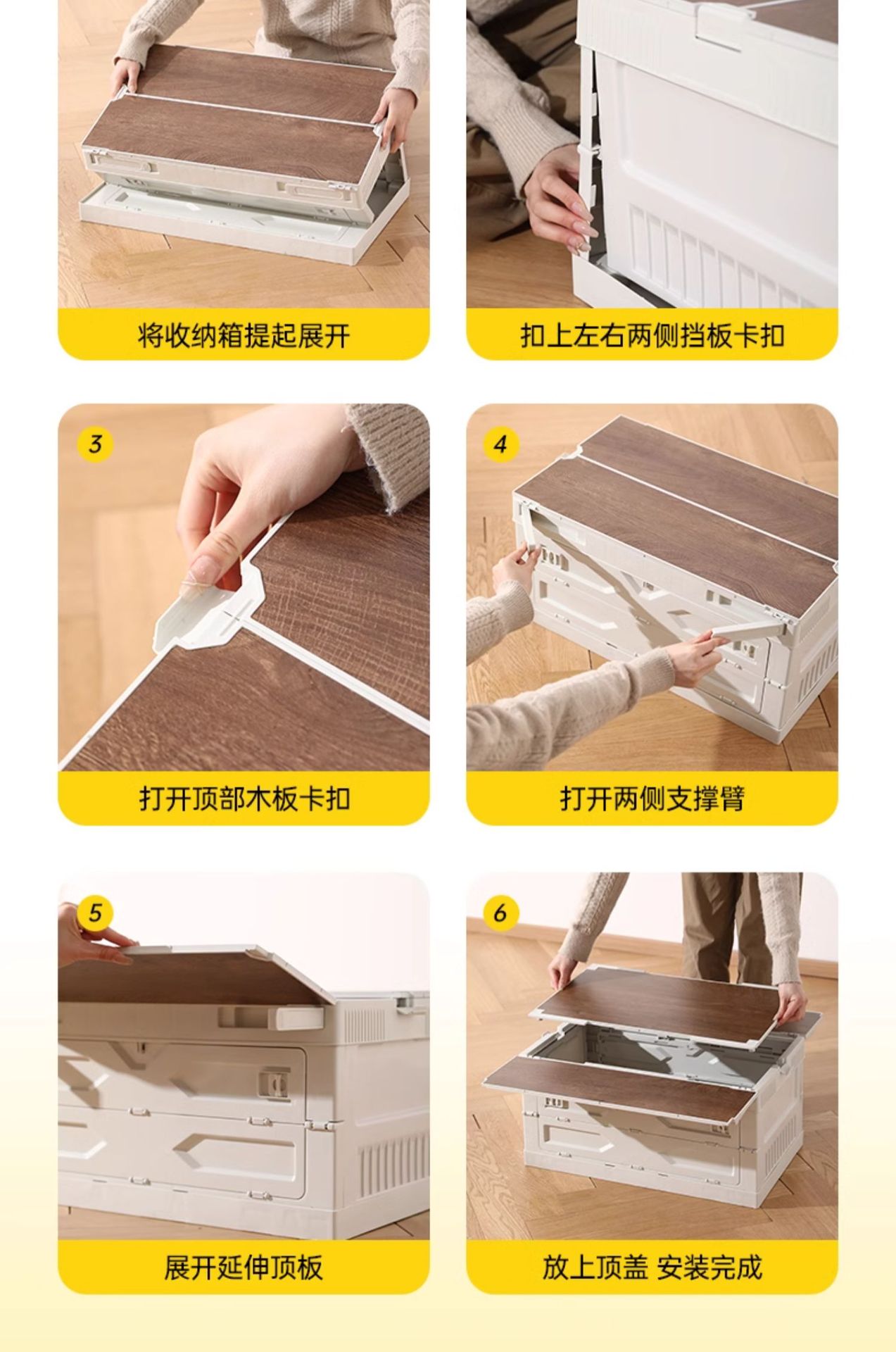 将收纳箱提起展开

扣上左右两侧挡板卡扣

3

打开顶部木板卡扣

4

打开两侧支撑臂

5

展开延伸顶板

6

放上顶盖 安装完成