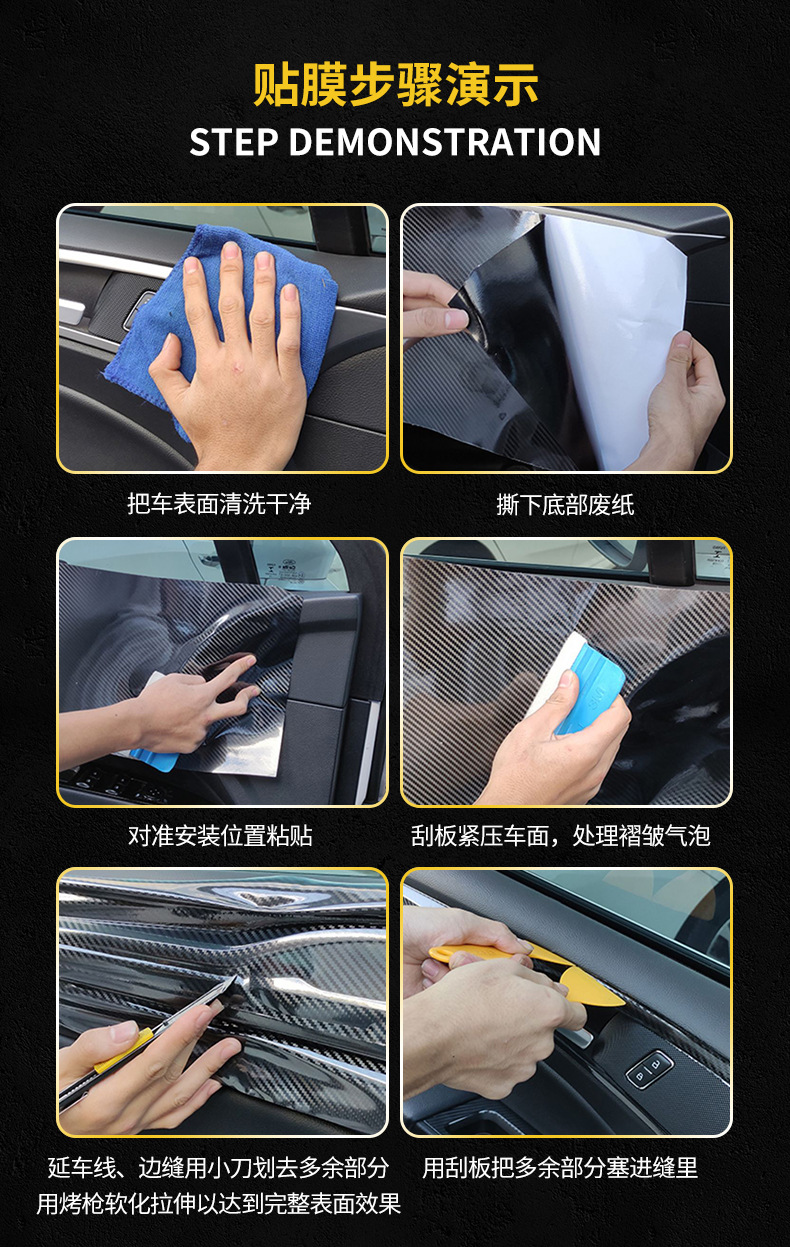 贴膜步骤演示
STEP DEMONSTRATION

把车表面清洗干净

撕下底部废纸

对准安装位置粘贴

刮板紧压车面，处理褶皱气泡

延车线、边缝用小刀划去多余部分
用烤枪软化拉伸以达到完整表面效果

用刮板把多余部分塞进缝里