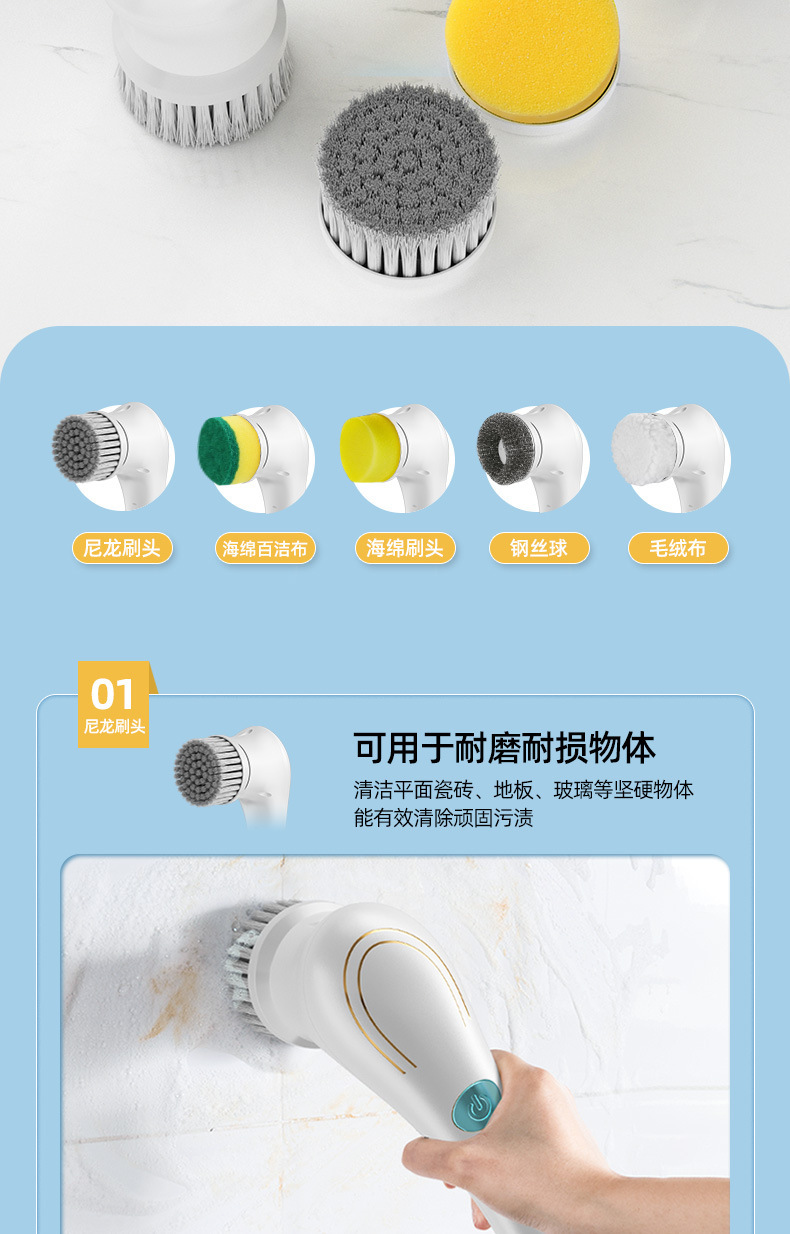 尼龙刷头

海绵百洁布

海绵刷头

钢丝球

毛绒布

01
尼龙刷头

可用于耐磨耐损物体

清洁平面瓷砖、地板、玻璃等坚硬物体
能有效清除顽固污渍