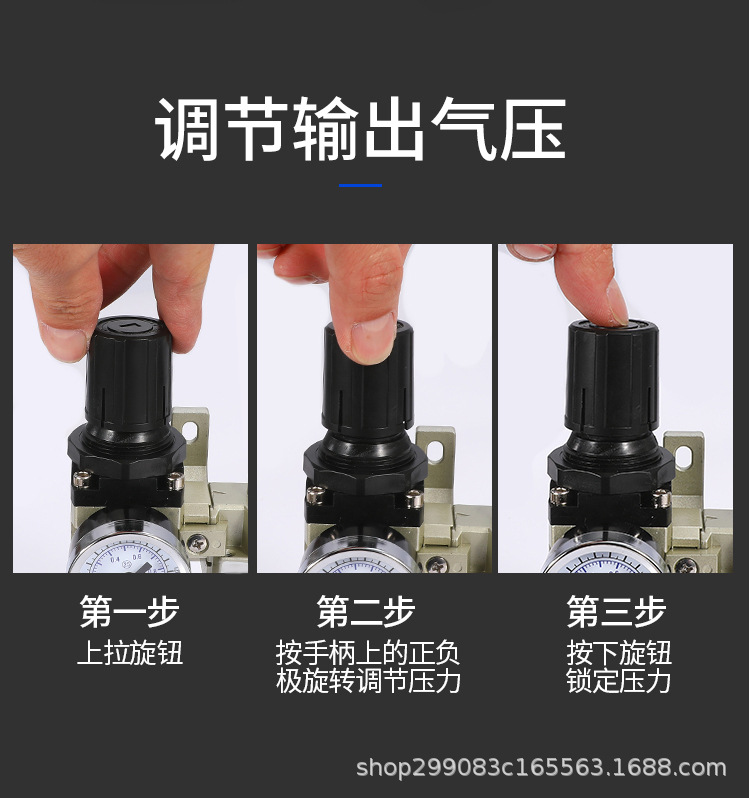 调节输出气压

第一步
上拉旋钮

第二步
按手柄上的正负极旋转调节压力

第三步
按下旋钮锁定压力

shop299083c165563.1688.com