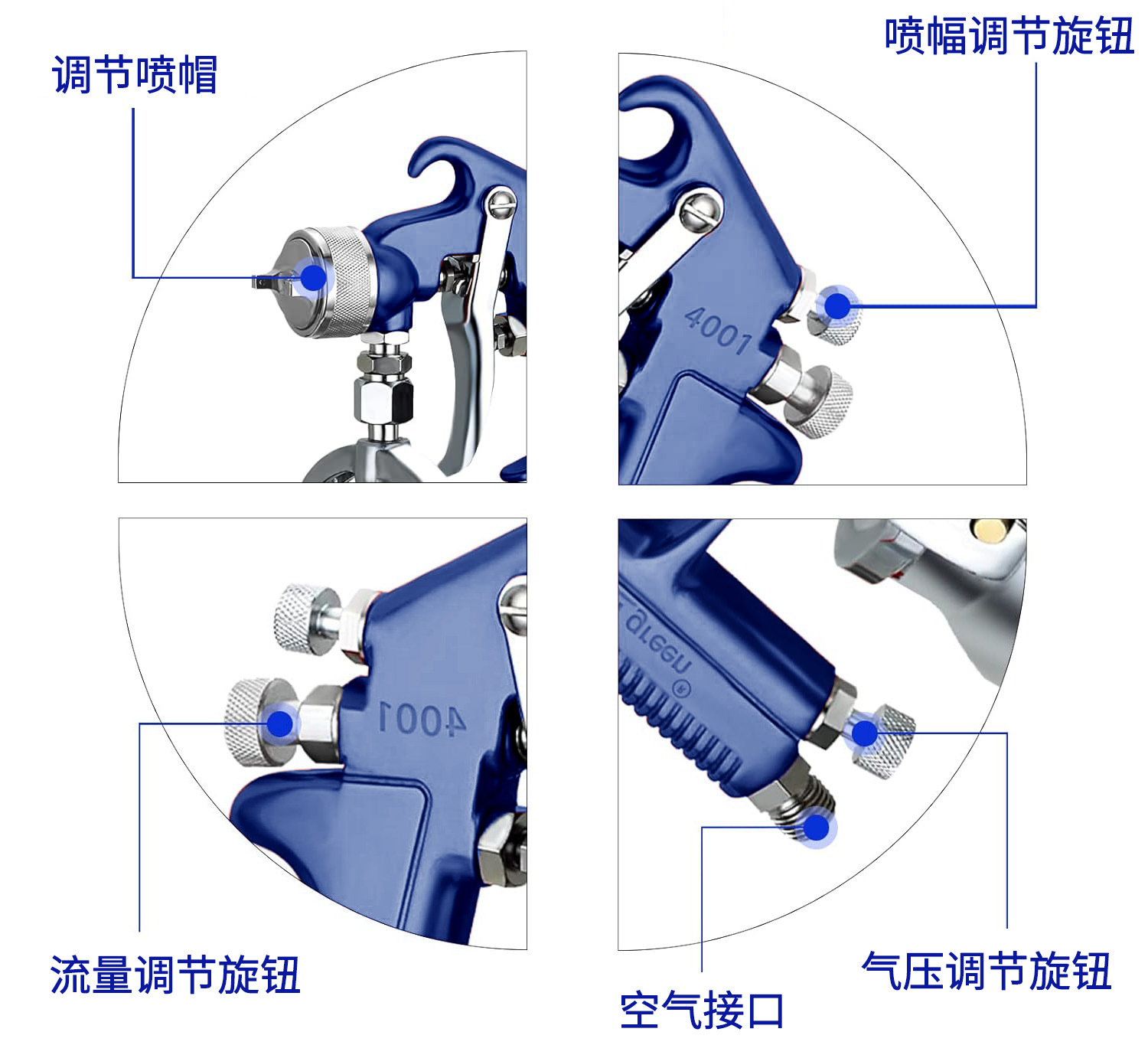 调节喷帽

喷幅调节旋钮

4001

4001

流量调节旋钮

空气接口

气压调节旋钮