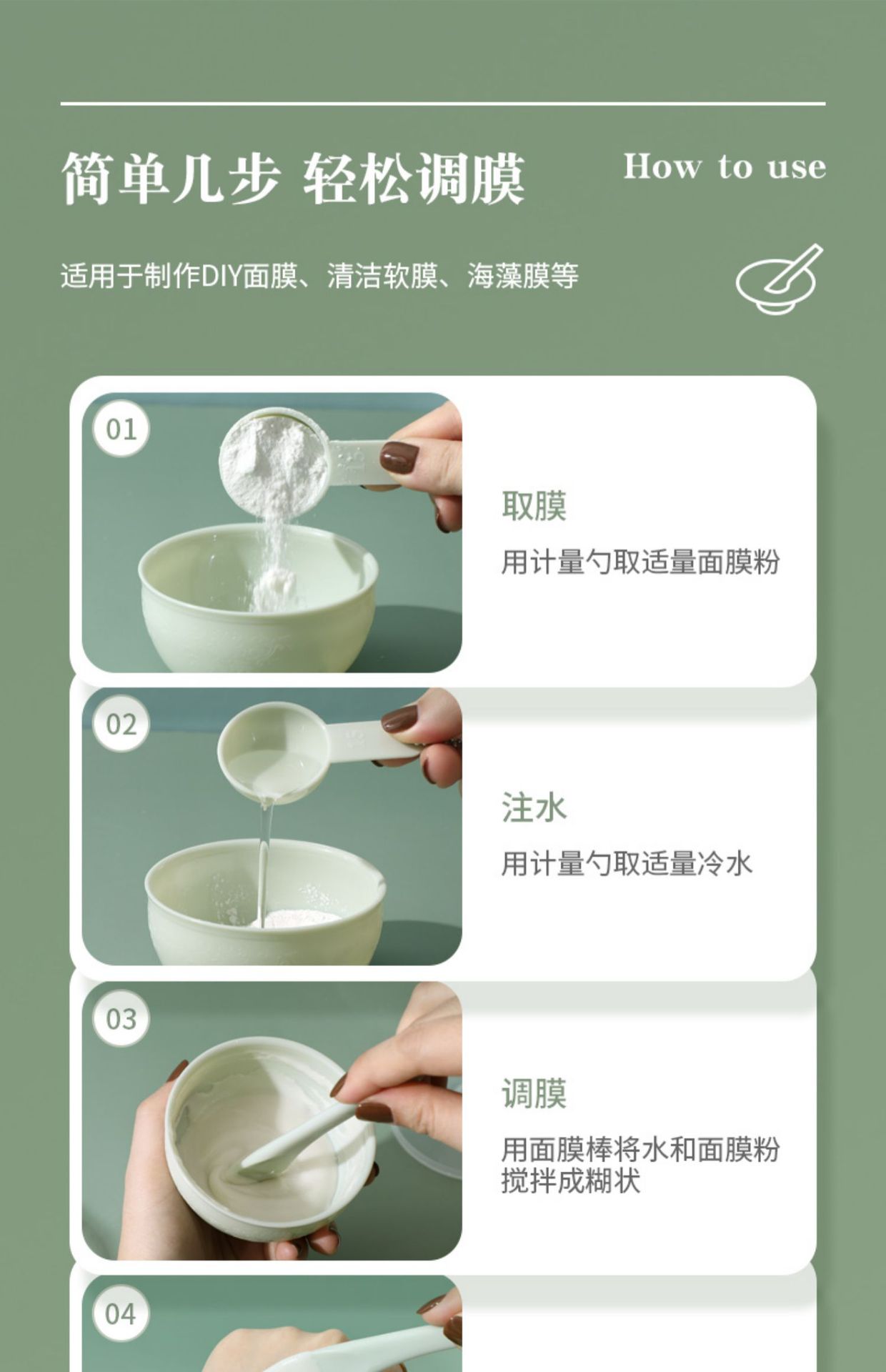 简单几步 轻松调膜

How to use

适用于制作DIY面膜、清洁软膜、海藻膜等

01

取膜

用计量勺取适量面膜粉

02

注水

用计量勺取适量冷水

03

调膜

用面膜棒将水和面膜粉搅拌成糊状

04