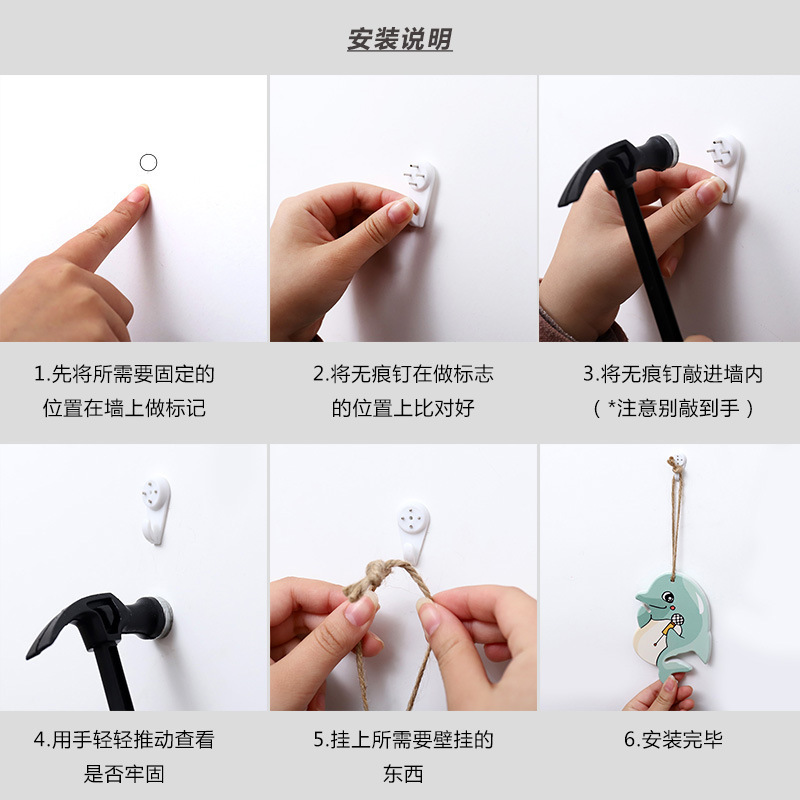 安装说明

1.先将所需要固定的位置在墙上做标记

2.将无痕钉在做标志的位置上比对好

3.将无痕钉敲进墙内（*注意别敲到手）

4.用手轻轻推动查看是否牢固

5.挂上所需要壁挂的东西

6.安装完毕