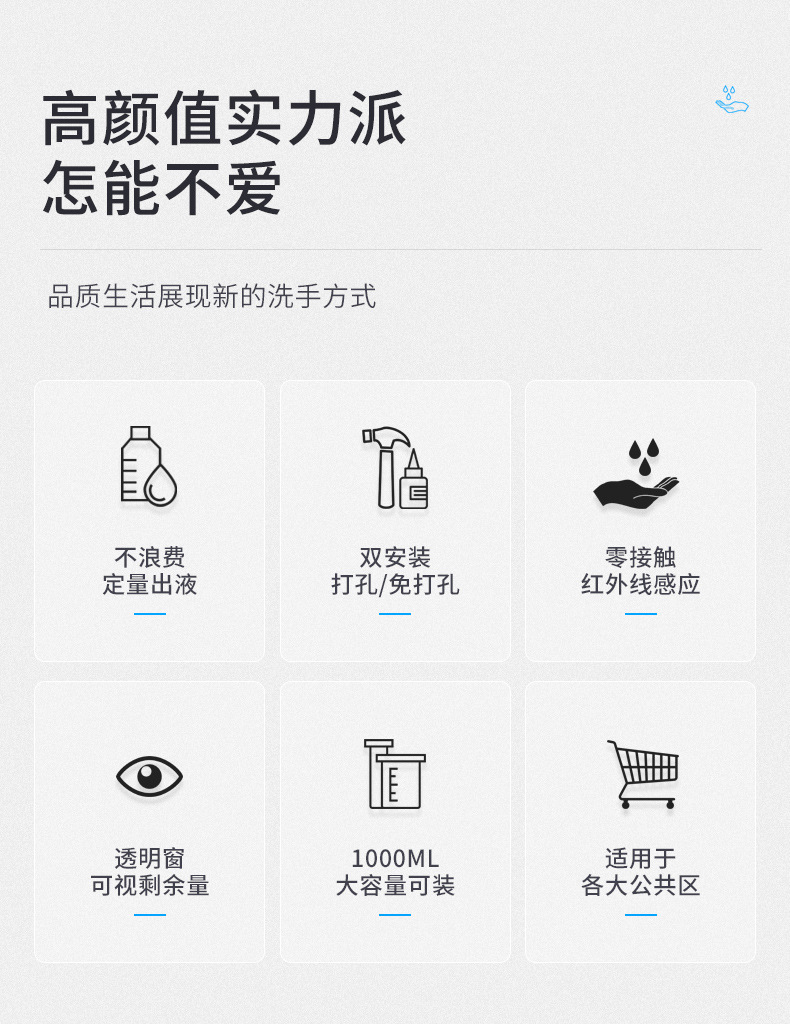 高颜值实力派
怎能不爱

品质生活展现新的洗手方式

不浪费
定量出液

双安装
打孔/免打孔

零接触
红外线感应

透明窗
可视剩余量

1000ML
大容量可装

适用于
各大公共区