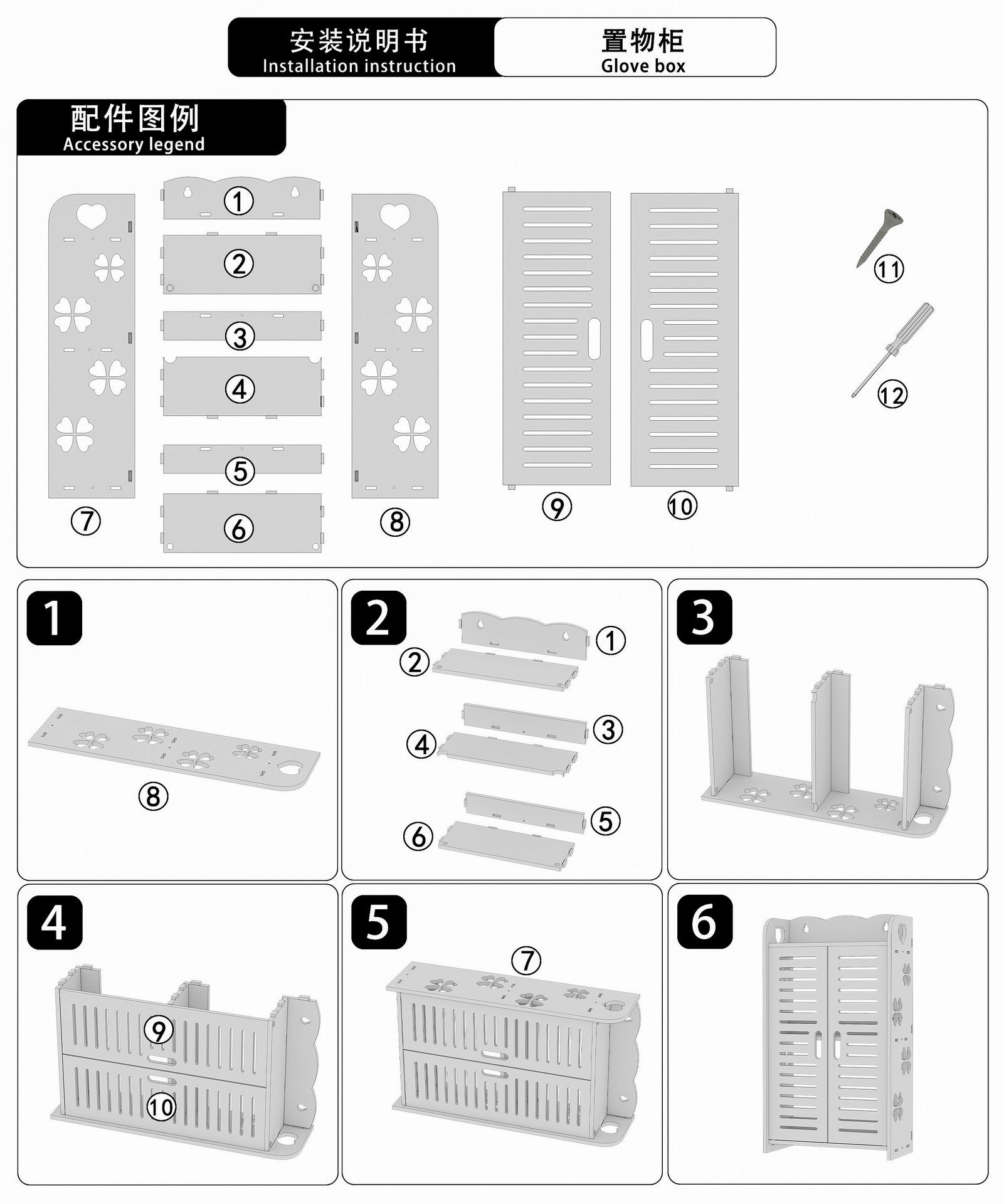 安装说明书
Installation instruction

置物柜
Glove box

配件图例
Accessory legend

①
②
③
④
⑤
⑥
⑦
⑧
⑨
⑩
⑪
⑫

1

⑧

2

①
②
③
④
⑤
⑥

3

4

⑨
⑩

5

⑦

6