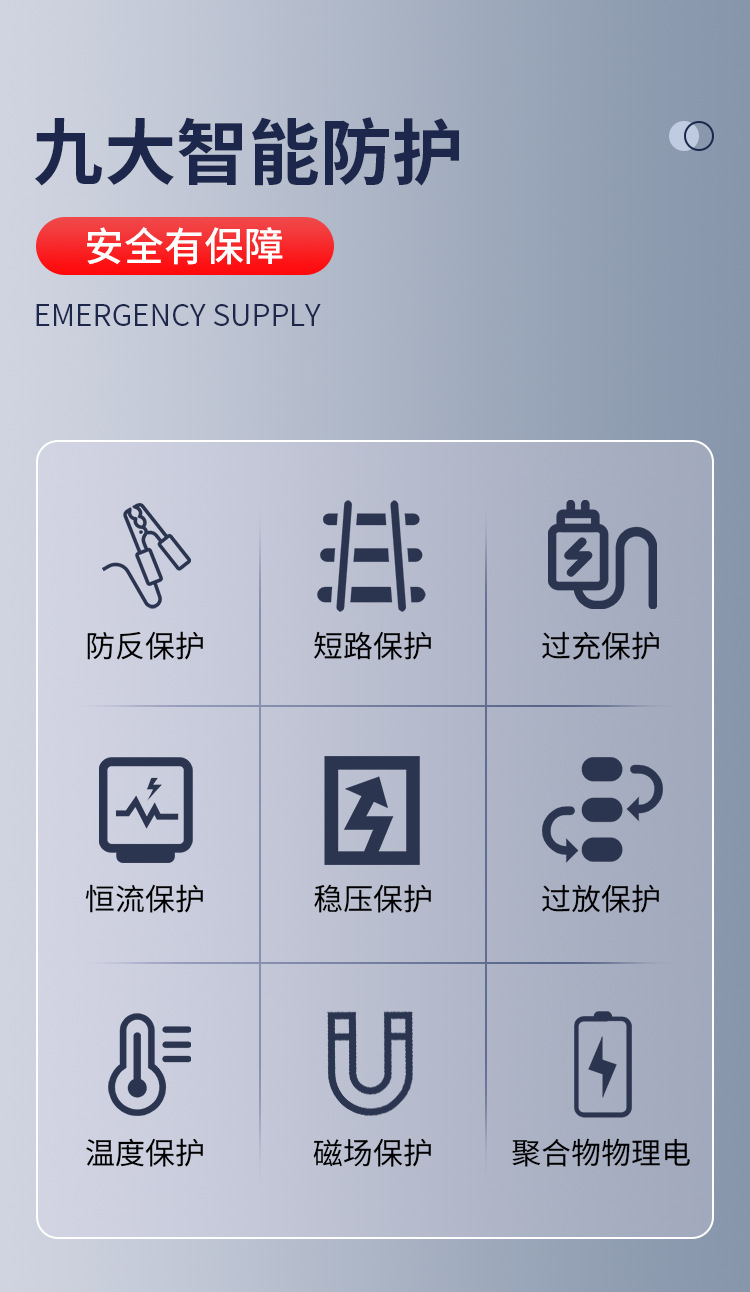 九大智能防护

安全有保障

EMERGENCY SUPPLY

防反保护

短路保护

过充保护

恒流保护

稳压保护

过放保护

温度保护

磁场保护

聚合物物理电