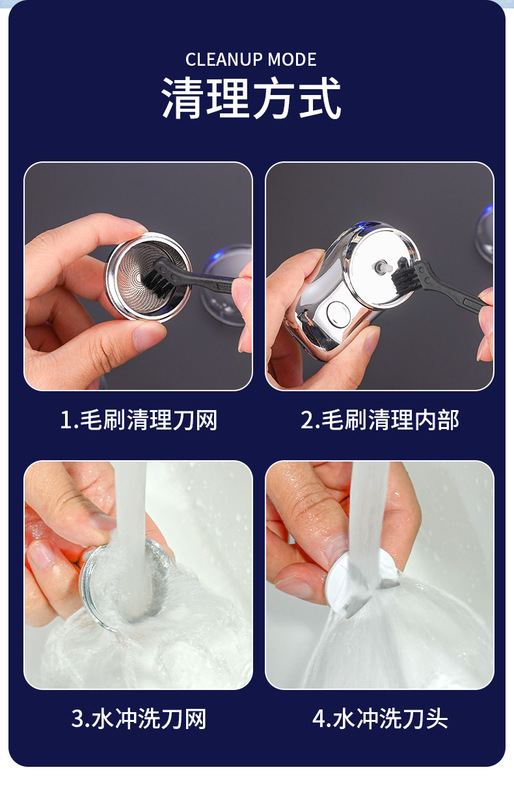 CLEANUP MODE
清理方式

1.毛刷清理刀网

2.毛刷清理内部

3.水冲洗刀网

4.水冲洗刀头