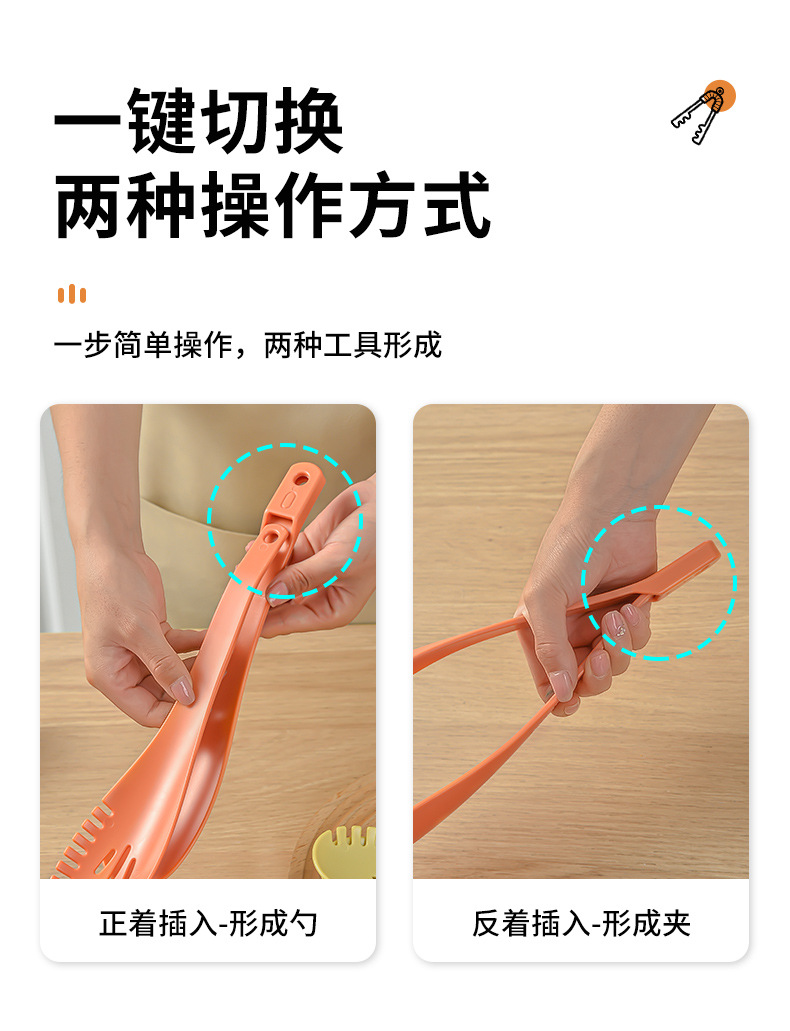 一键切换
两种操作方式

一步简单操作，两种工具形成

正着插入-形成勺

反着插入-形成夹