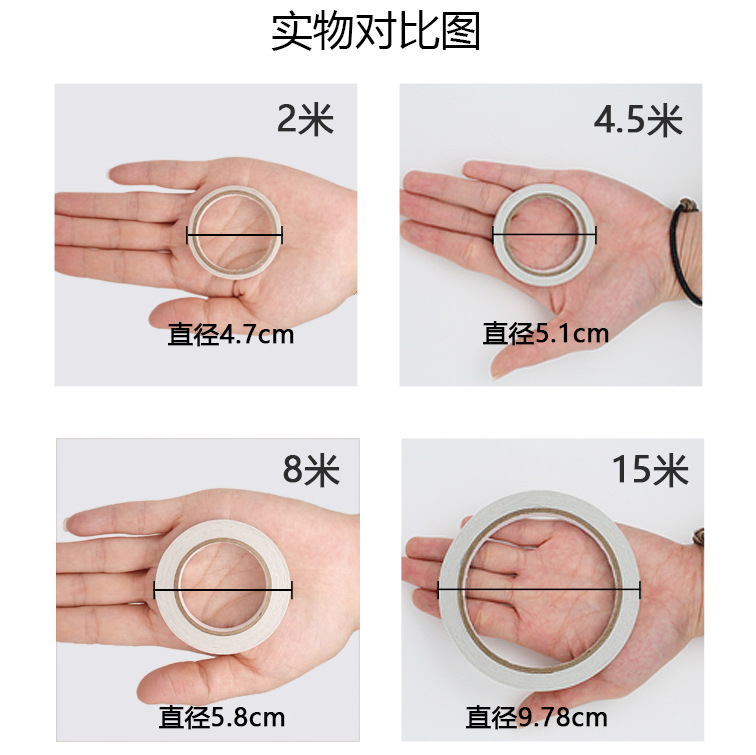 实物对比图

2米

直径4.7cm

4.5米

直径5.1cm

8米

直径5.8cm

15米

直径9.78cm