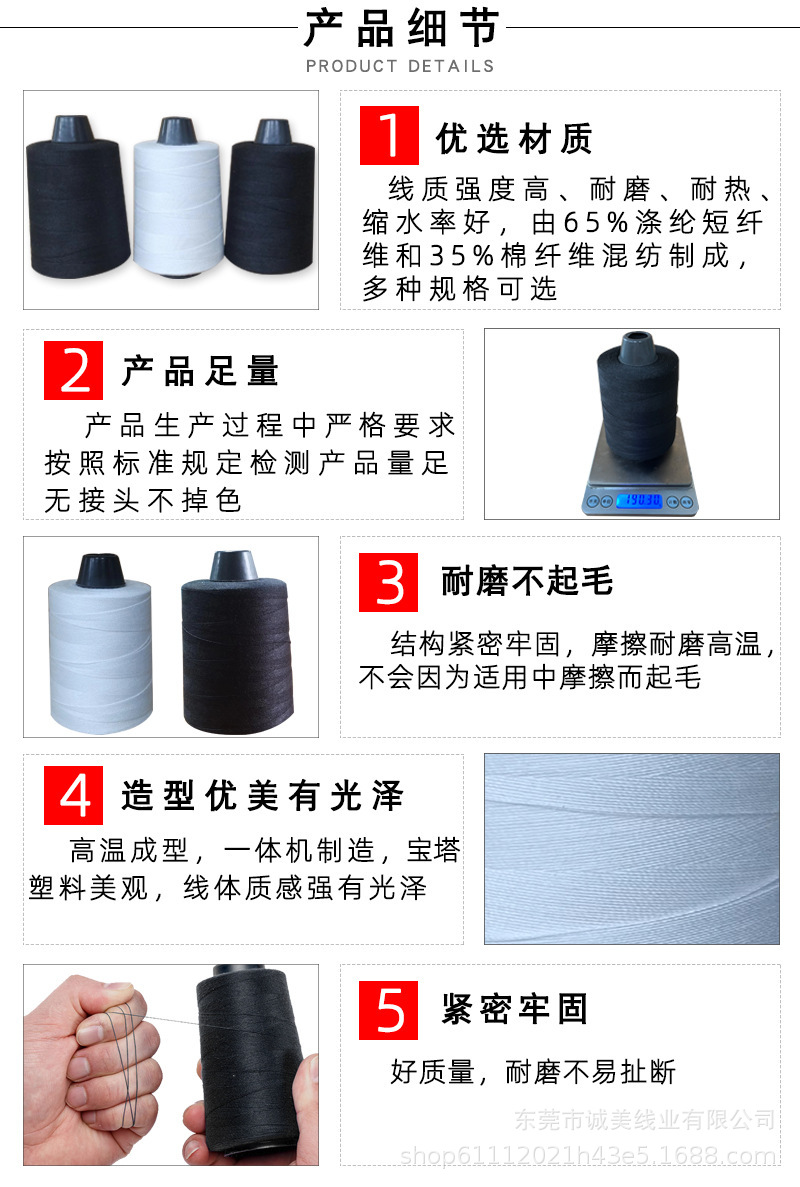 产品细节
PRODUCT DETAILS

1 优选材质
线质强度高、耐磨、耐热、缩水率好，由65%涤纶短纤维和35%棉纤维混纺制成，多种规格可选

2 产品足量
产品生产过程中严格要求按照标准规定检测产品量足无接头不掉色

190.30

3 耐磨不起毛
结构紧密牢固，摩擦耐磨高温，不会因为适用中摩擦而起毛

4 造型优美有光泽
高温成型，一体机制造，宝塔塑料美观，线体质感强有光泽

5 紧密牢固
好质量，耐磨不易扯断

东莞市诚美线业有限公司
shop61112021h43e5.1688.com