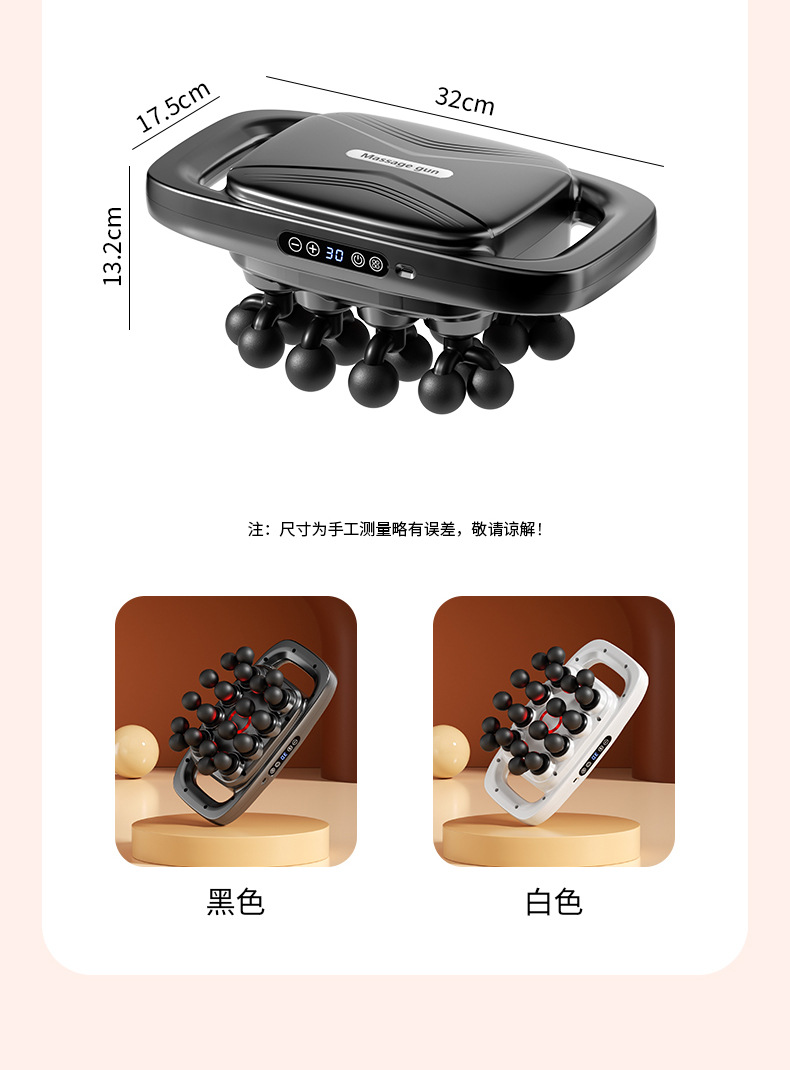 17.5cm

32cm

13.2cm

Massage gun

30

注：尺寸为手工测量略有误差，敬请谅解！

黑色

白色