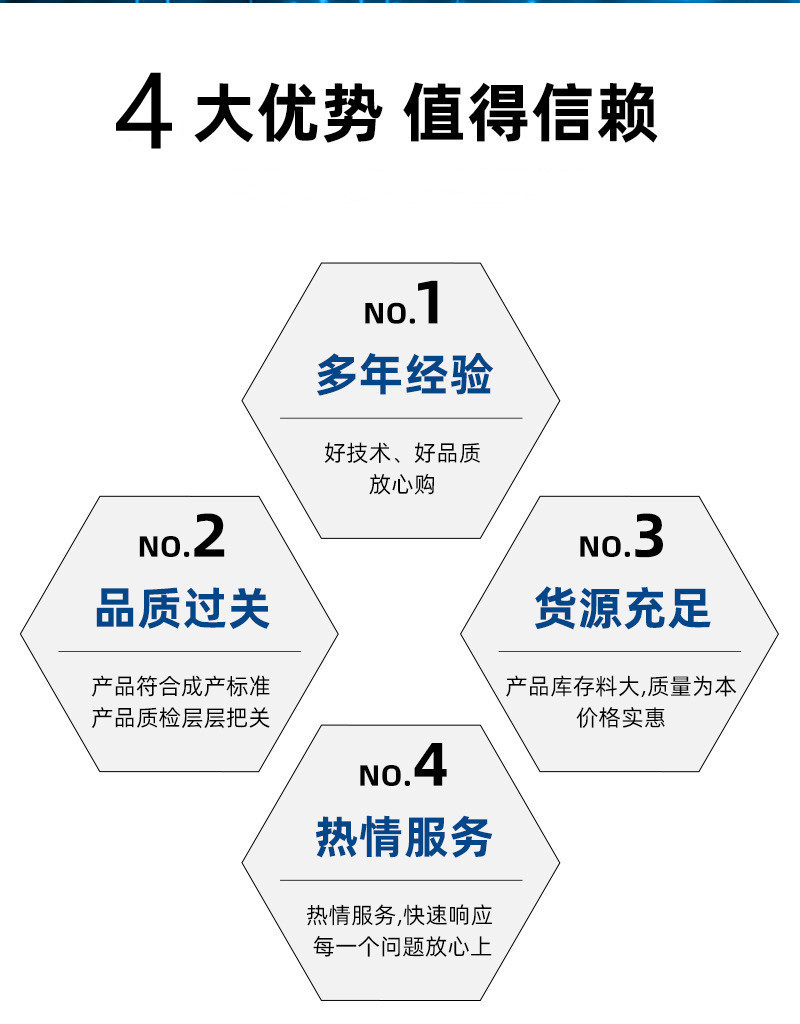 4大优势 值得信赖

NO.1
多年经验
好技术、好品质
放心购

NO.2
品质过关
产品符合成产标准
产品质检层层把关

NO.3
货源充足
产品库存料大,质量为本
价格实惠

NO.4
热情服务
热情服务,快速响应
每一个问题放心上