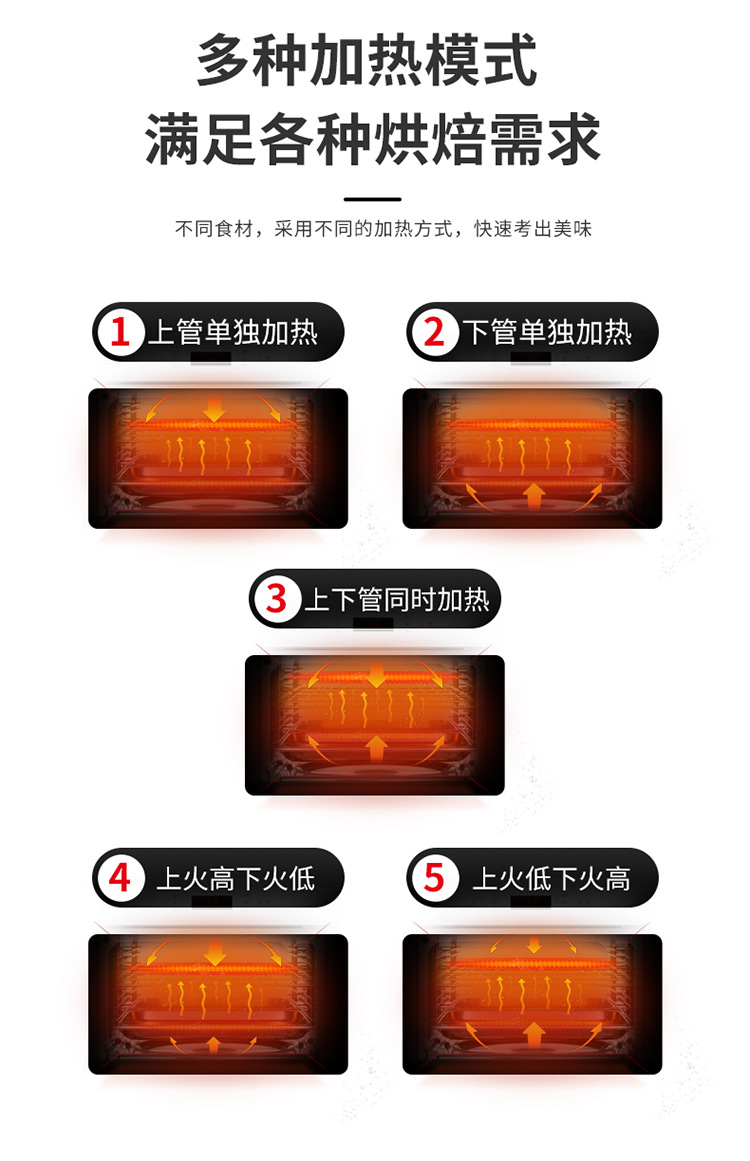 多种加热模式
满足各种烘焙需求

不同食材，采用不同的加热方式，快速考出美味

1 上管单独加热

2 下管单独加热

3 上下管同时加热

4 上火高下火低

5 上火低下火高