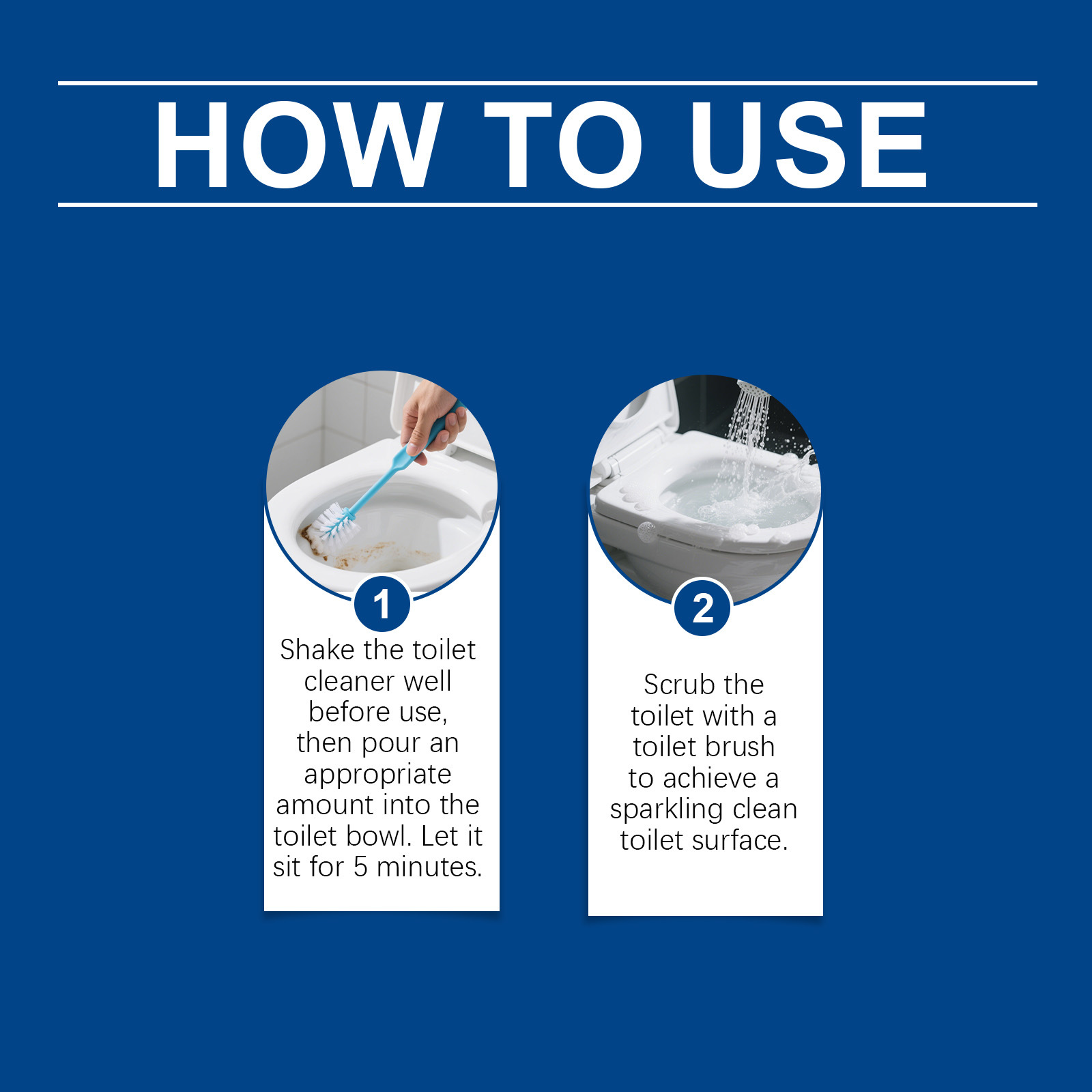 HOW TO USE

1

Shake the toilet cleaner well before use, then pour an appropriate amount into the toilet bowl. Let it sit for 5 minutes.

2

Scrub the toilet with a toilet brush to achieve a sparkling clean toilet surface.