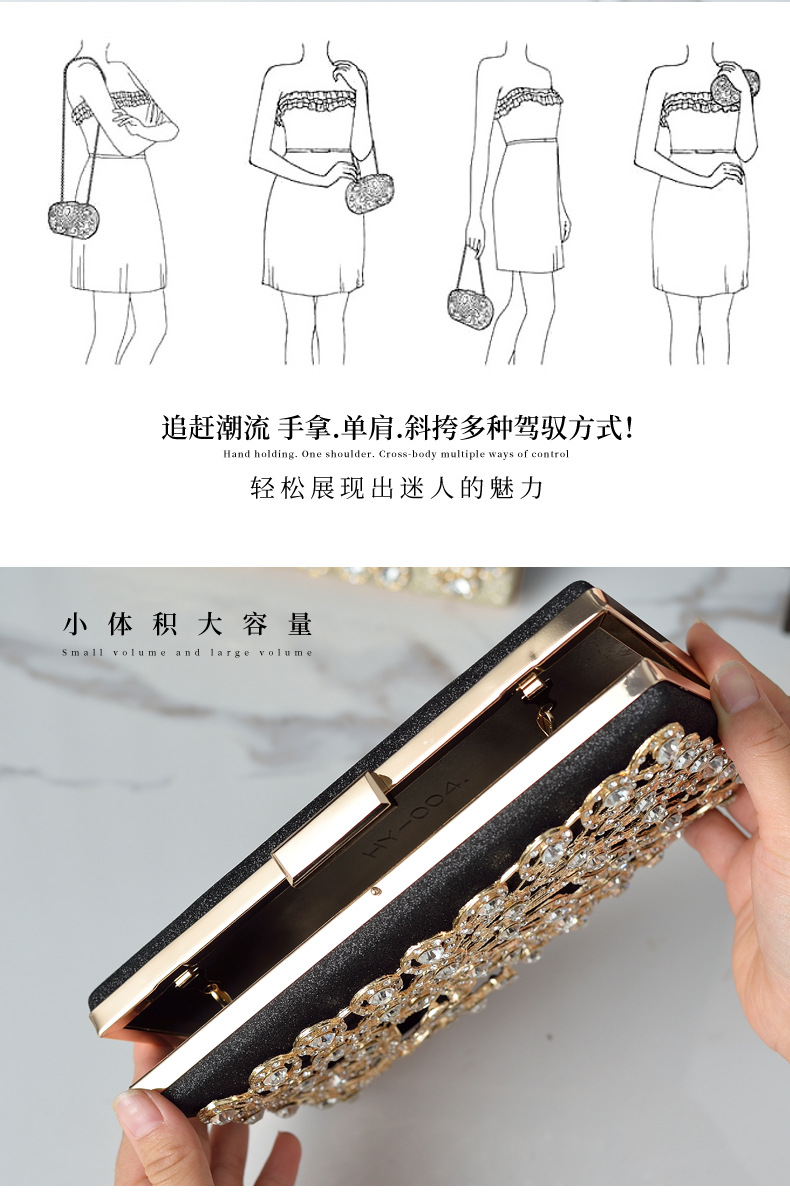 追赶潮流 手拿.单肩.斜挎多种驾驭方式!
Hand holding. One shoulder. Cross-body multiple ways of control
轻松展现出迷人的魅力

小体积大容量
Small volume and large volume

HY-004.