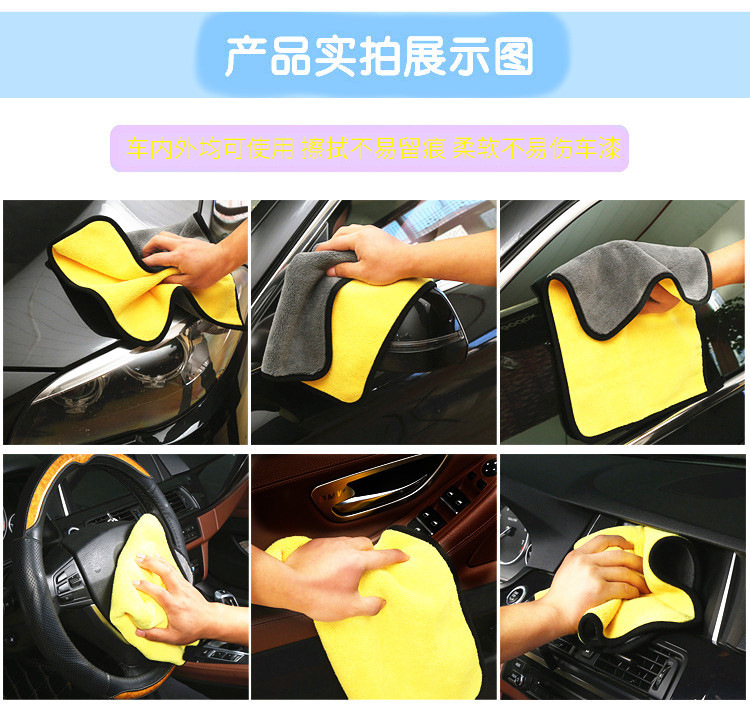 产品实拍展示图

车内外均可使用 擦拭不易留痕 柔软不易伤车漆