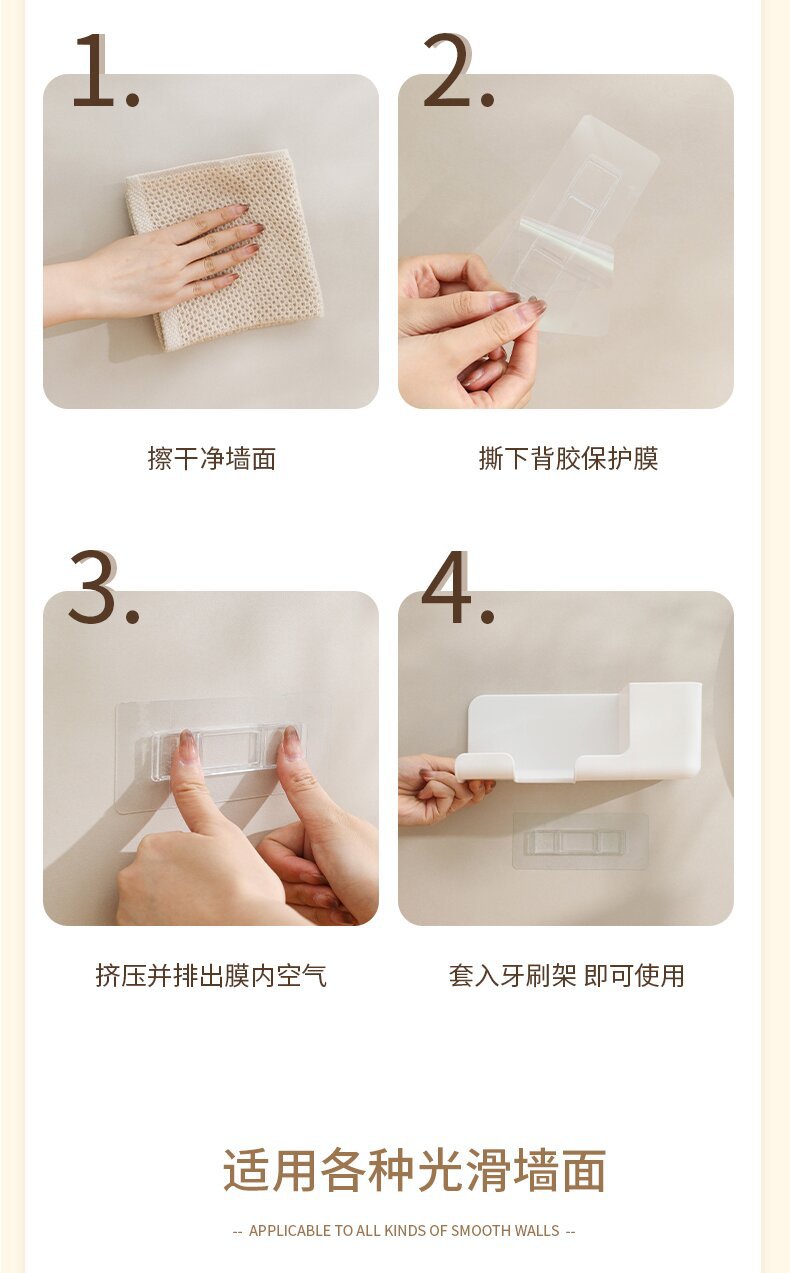 1.

擦干净墙面

2.

撕下背胶保护膜

3.

挤压并排出膜内空气

4.

套入牙刷架 即可使用

适用各种光滑墙面

-- APPLICABLE TO ALL KINDS OF SMOOTH WALLS --