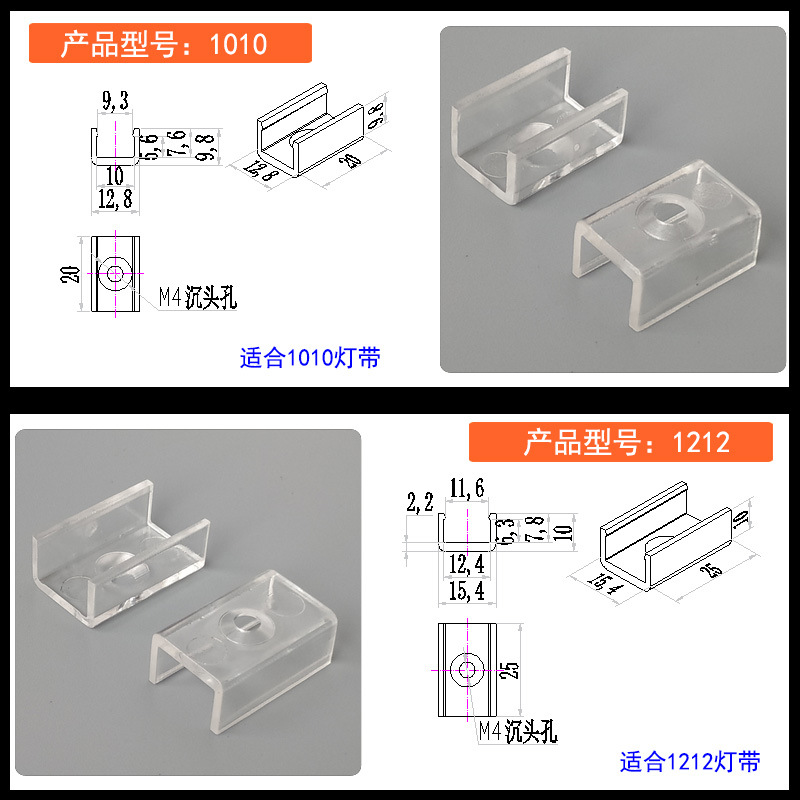 产品型号：1010

9,3
5,6
7,6
9,8
10
12,8

9,8
12,8
20

20
M4沉头孔

适合1010灯带

产品型号：1212

2,2
11,6
6,3
7,8
10
12,4
15,4

10
15,4
25

25
M4沉头孔

适合1212灯带