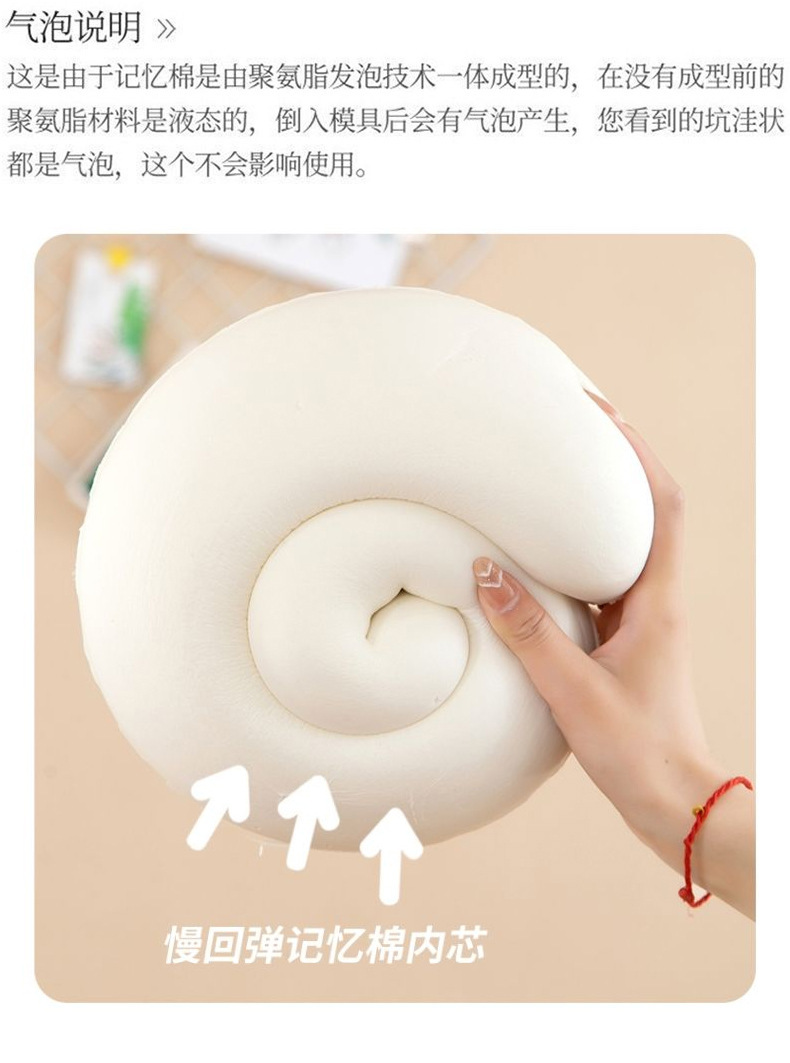 气泡说明 »

这是由于记忆棉是由聚氨脂发泡技术一体成型的，在没有成型前的聚氨脂材料是液态的，倒入模具后会有气泡产生，您看到的坑洼状都是气泡，这个不会影响使用。

慢回弹记忆棉内芯