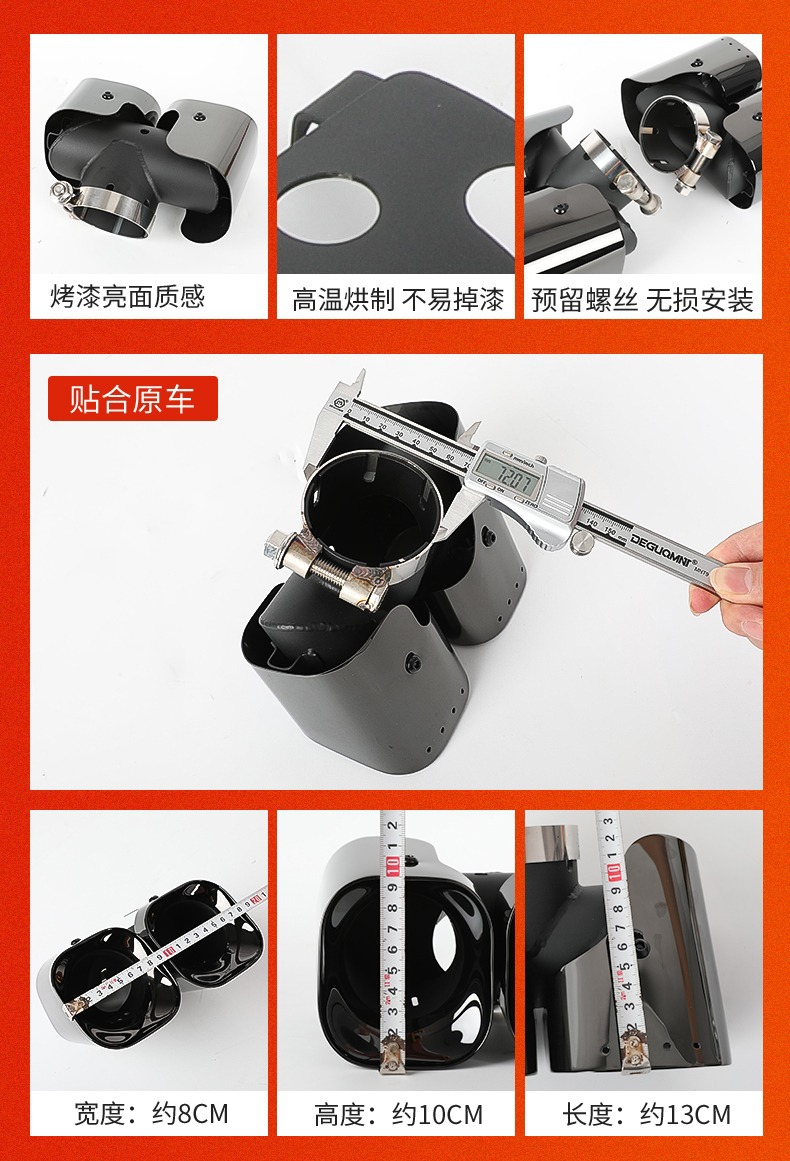 烤漆亮面质感

高温烘制 不易掉漆

预留螺丝 无损安装

贴合原车

72.07

DEGUQMNT

宽度：约8CM

高度：约10CM

长度：约13CM