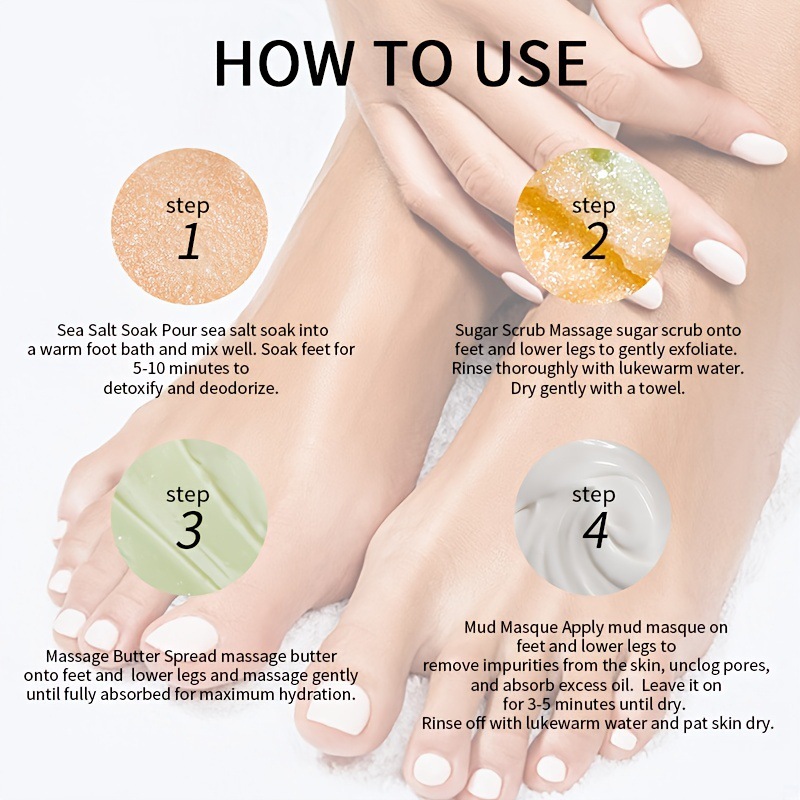 HOW TO USE

step
1

Sea Salt Soak Pour sea salt soak into a warm foot bath and mix well. Soak feet for 5-10 minutes to detoxify and deodorize.

step
2

Sugar Scrub Massage sugar scrub onto feet and lower legs to gently exfoliate. Rinse thoroughly with lukewarm water. Dry gently with a towel.

step
3

Massage Butter Spread massage butter onto feet and lower legs and massage gently until fully absorbed for maximum hydration.

step
4

Mud Masque Apply mud masque on feet and lower legs to remove impurities from the skin, unclog pores, and absorb excess oil. Leave it on for 3-5 minutes until dry. Rinse off with lukewarm water and pat skin dry.