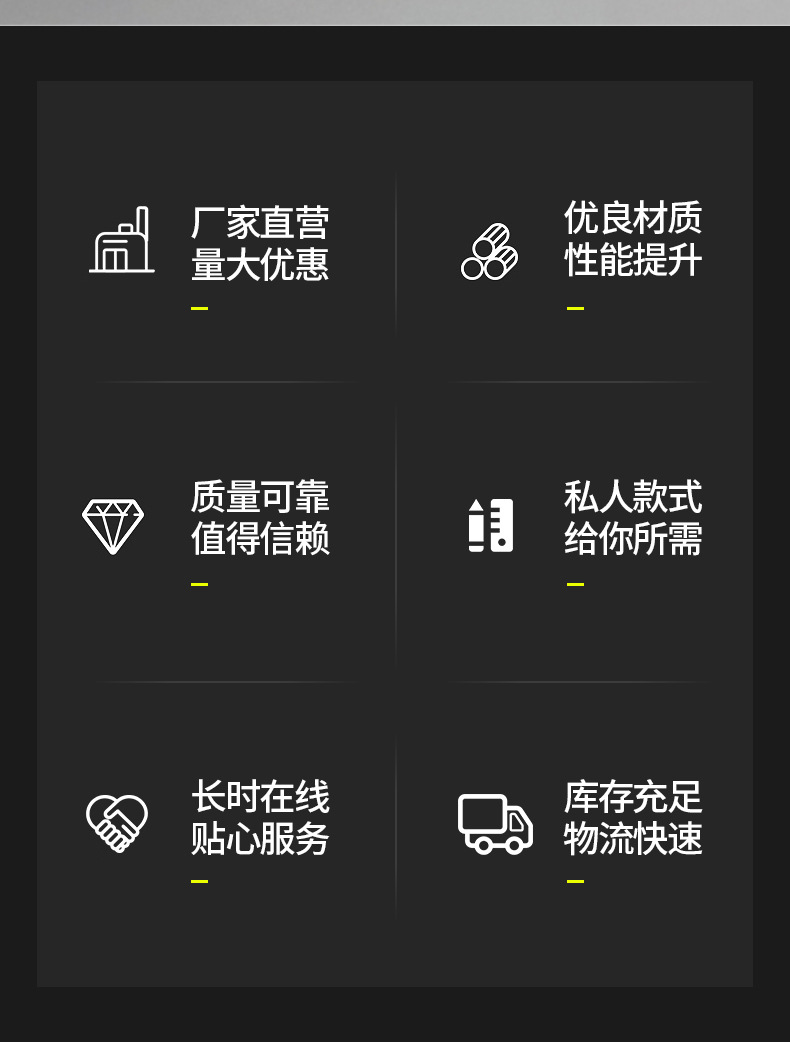 厂家直营
量大优惠

优良材质
性能提升

质量可靠
值得信赖

私人款式
给你所需

长时在线
贴心服务

库存充足
物流快速