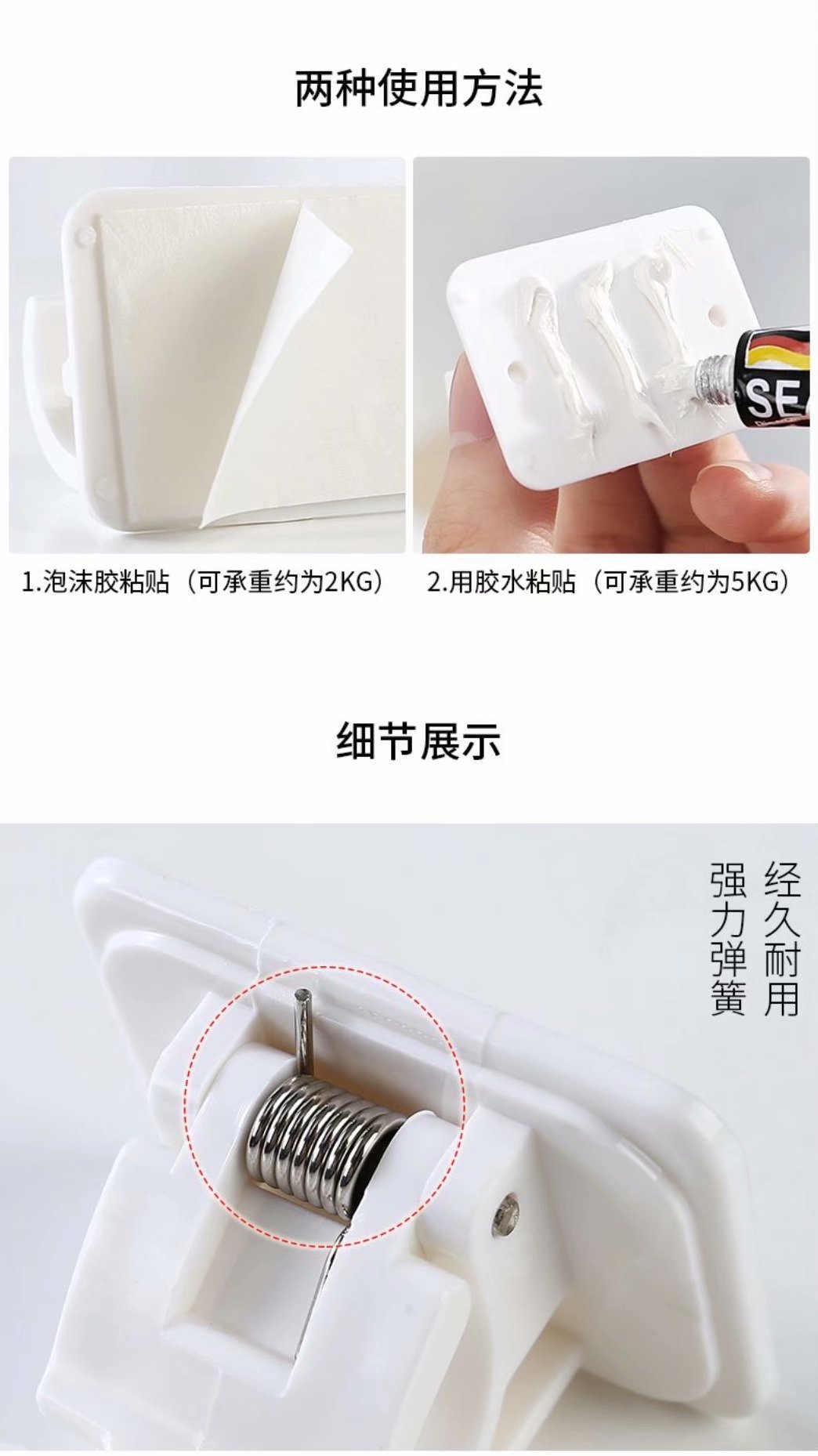 两种使用方法

SE

1.泡沫胶粘贴（可承重约为2KG）

2.用胶水粘贴（可承重约为5KG）

细节展示

经久耐用

强力弹簧