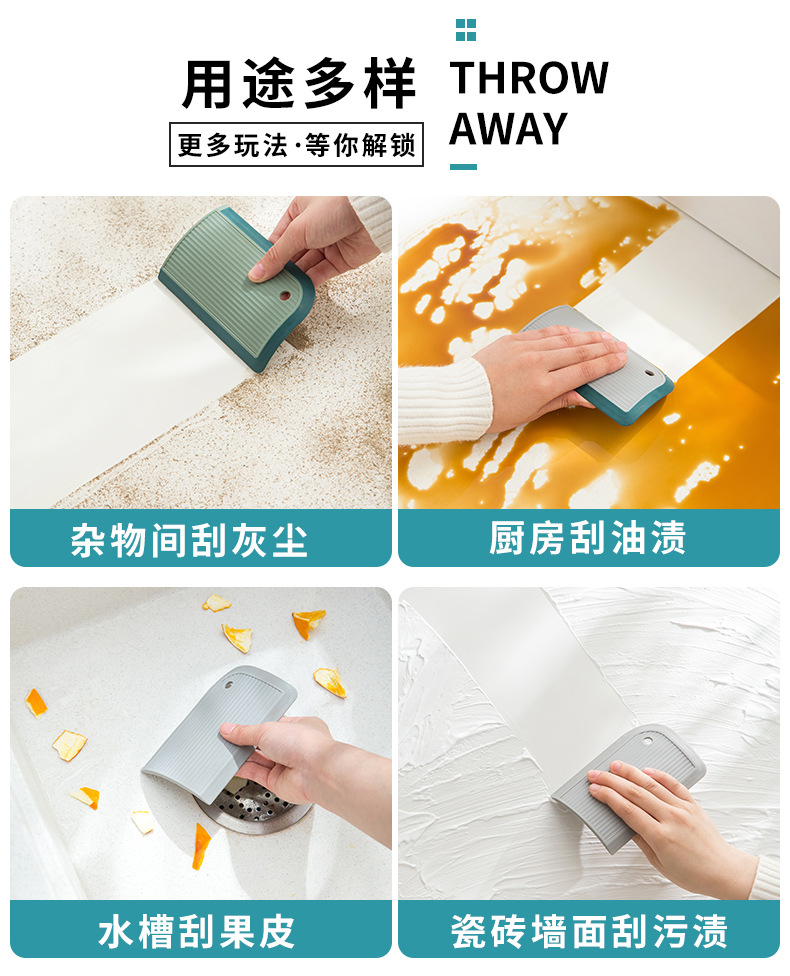 用途多样

更多玩法·等你解锁

THROW AWAY

杂物间刮灰尘

厨房刮油渍

水槽刮果皮

瓷砖墙面刮污渍