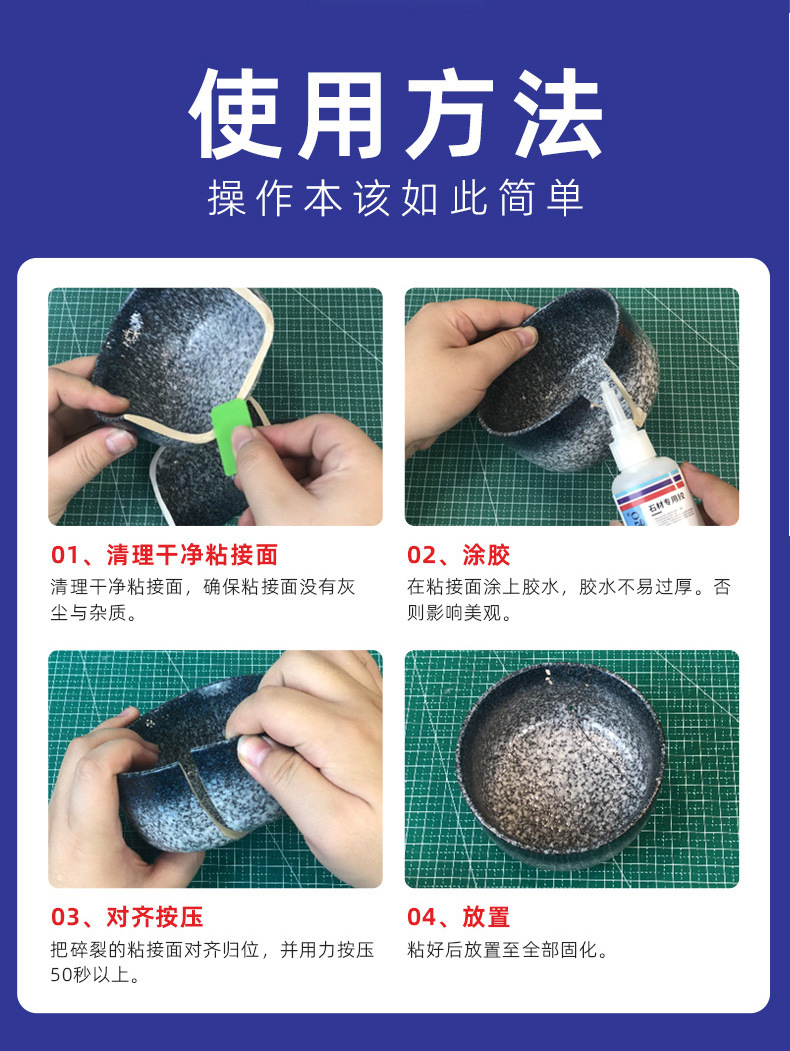 使用方法

操作本该如此简单

石材专用胶

01、清理干净粘接面

清理干净粘接面，确保粘接面没有灰尘与杂质。

02、涂胶

在粘接面涂上胶水，胶水不易过厚。否则影响美观。

03、对齐按压

把碎裂的粘接面对齐归位，并用力按压50秒以上。

04、放置

粘好后放置至全部固化。