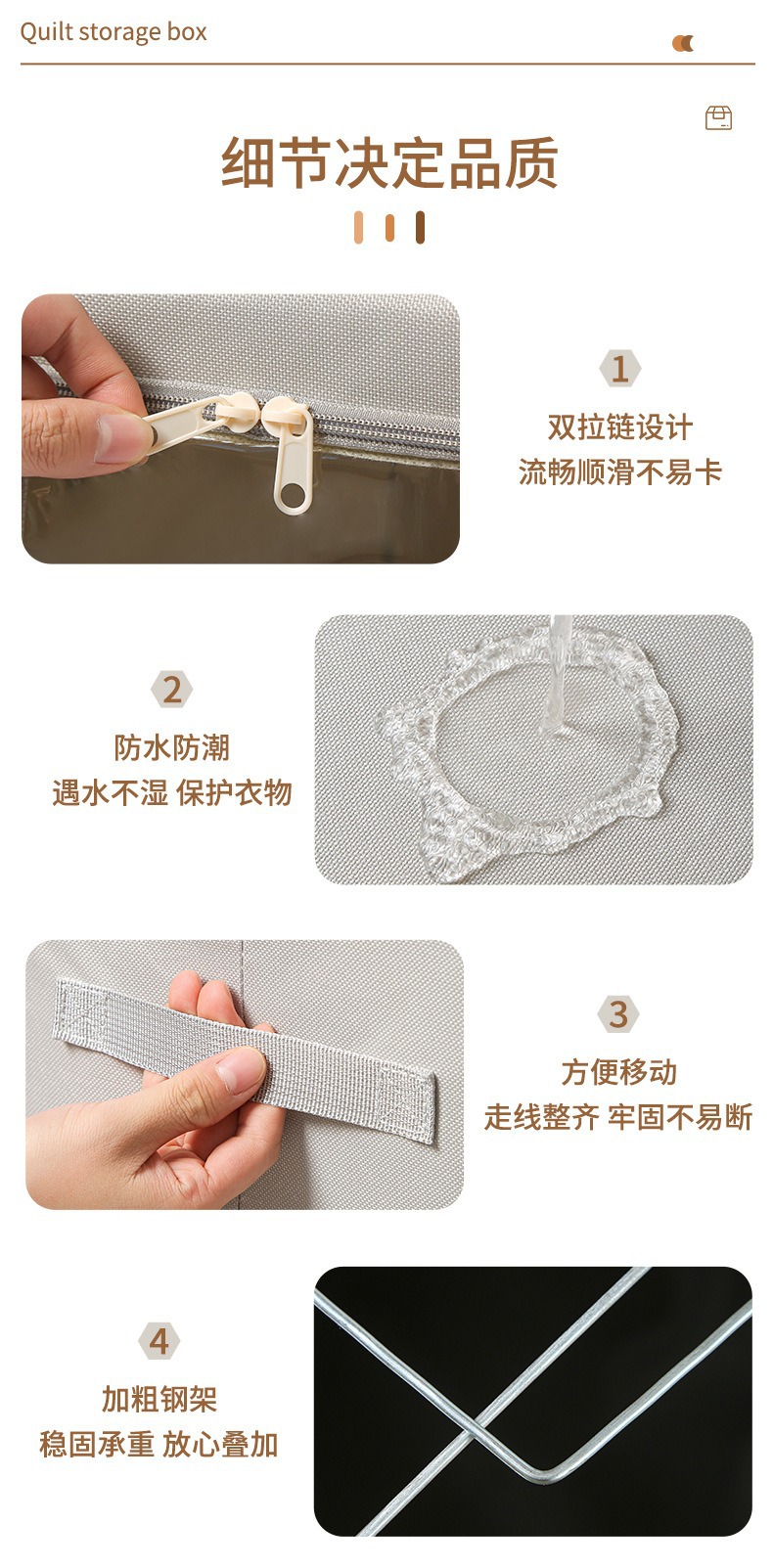 Quilt storage box

细节决定品质

1
双拉链设计
流畅顺滑不易卡

2
防水防潮
遇水不湿 保护衣物

3
方便移动
走线整齐 牢固不易断

4
加粗钢架
稳固承重 放心叠加