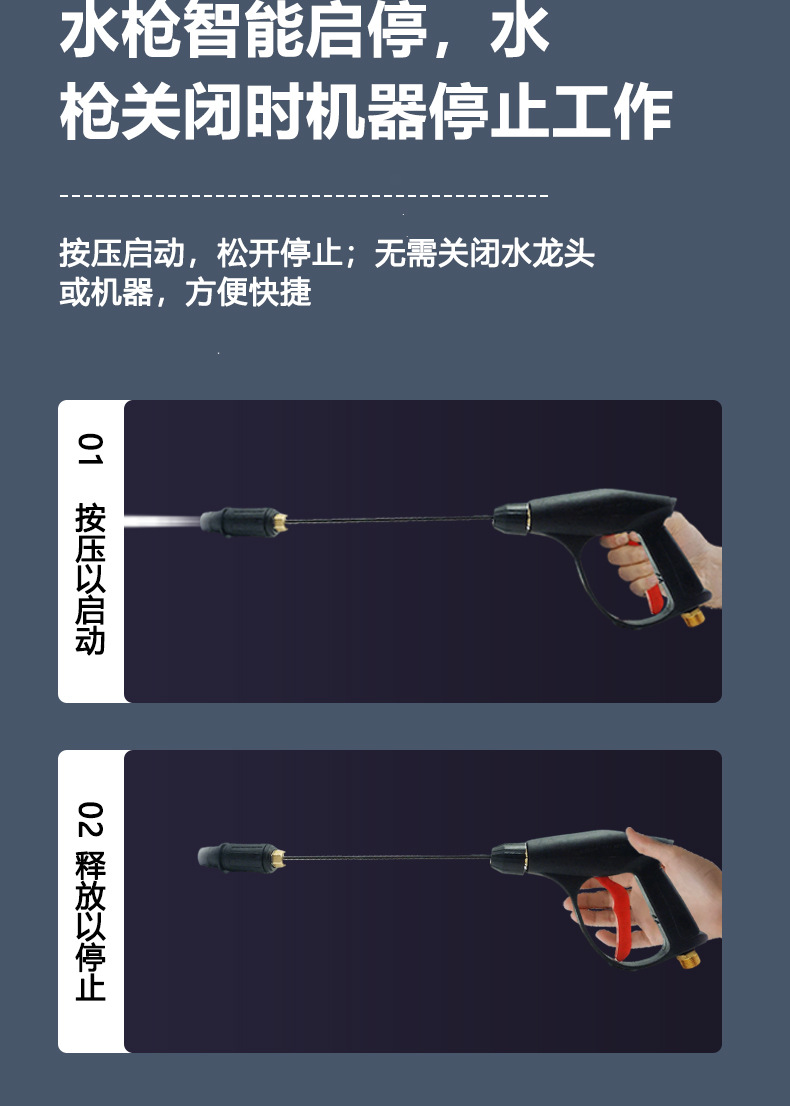 水枪智能启停，水枪关闭时机器停止工作

按压启动，松开停止；无需关闭水龙头或机器，方便快捷

01 按压以启动

02 释放以停止