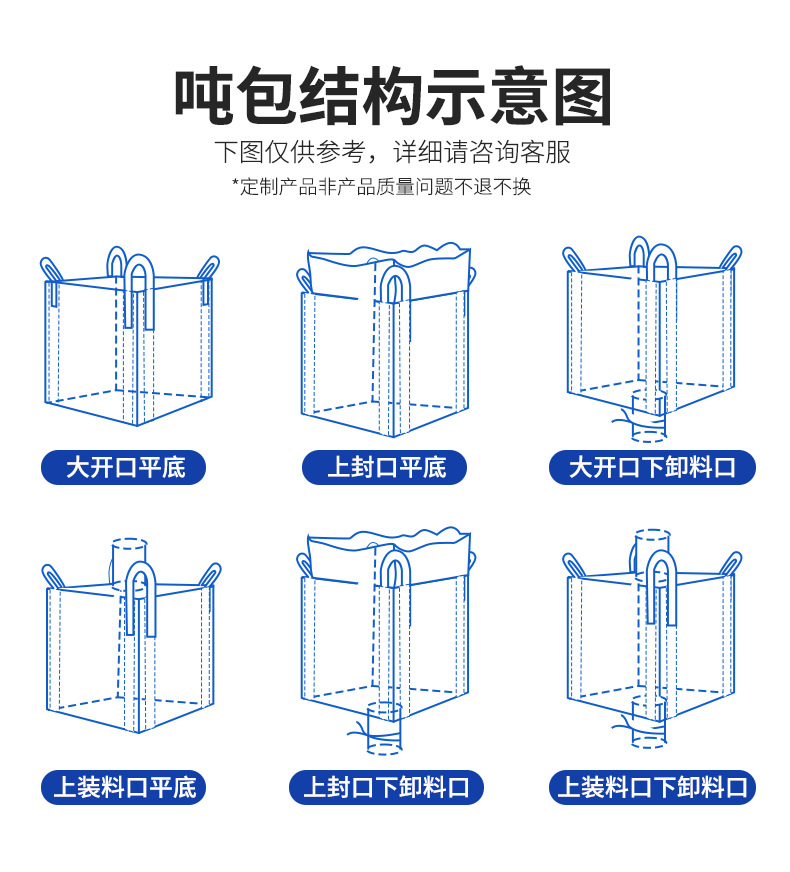 吨包结构示意图

下图仅供参考，详细请咨询客服

*定制产品非产品质量问题不退不换

大开口平底

上封口平底

大开口下卸料口

上装料口平底

上封口下卸料口

上装料口下卸料口