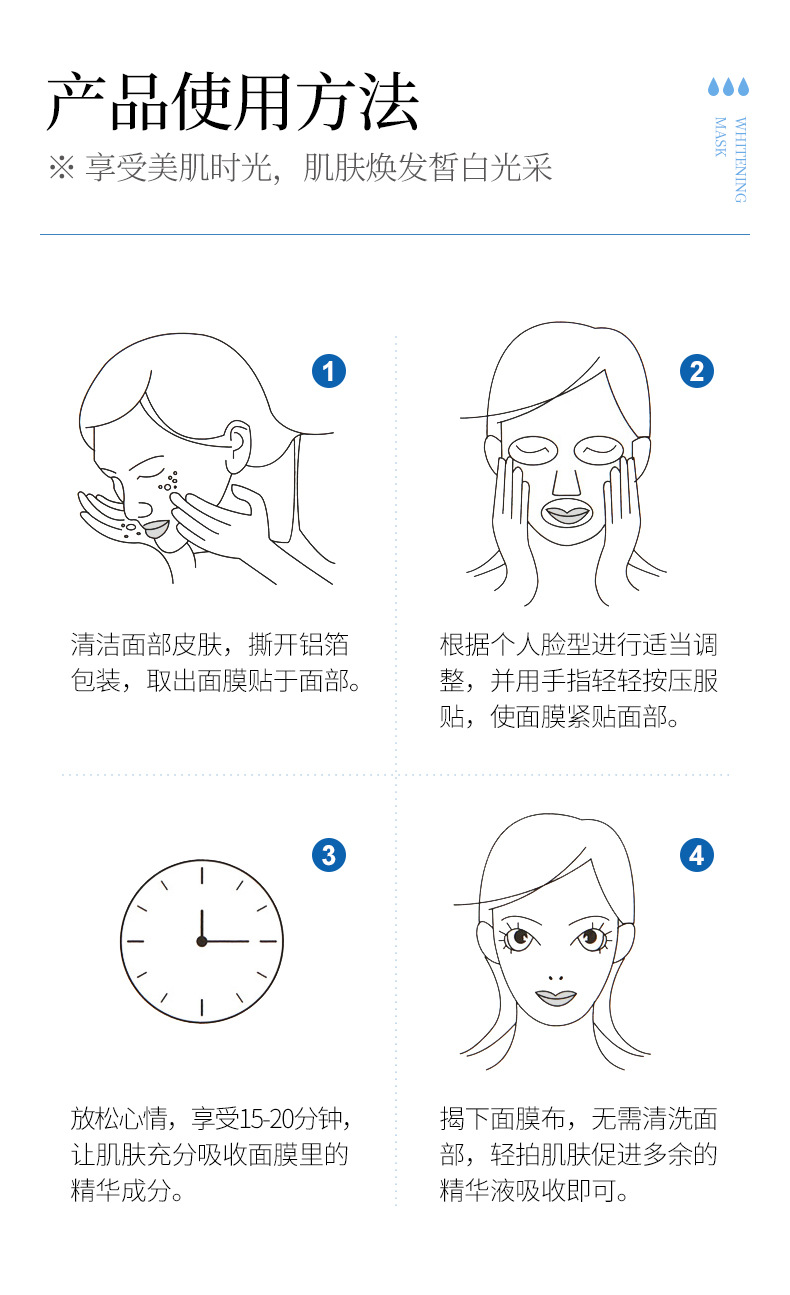 产品使用方法

※ 享受美肌时光，肌肤焕发皙白光采

WHITENING
MASK

1

清洁面部皮肤，撕开铝箔包装，取出面膜贴于面部。

2

根据个人脸型进行适当调整，并用手指轻轻按压服贴，使面膜紧贴面部。

3

放松心情，享受15-20分钟，让肌肤充分吸收面膜里的精华成分。

4

揭下面膜布，无需清洗面部，轻拍肌肤促进多余的精华液吸收即可。