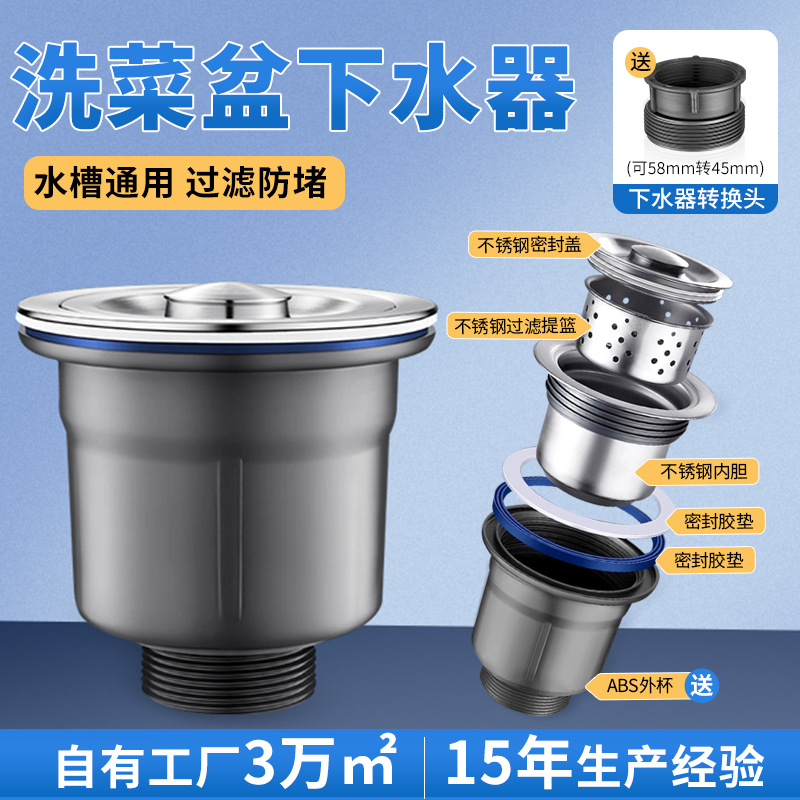 洗菜盆下水器

水槽通用 过滤防堵

送

(可58mm转45mm)

下水器转换头

不锈钢密封盖

不锈钢过滤提篮

不锈钢内胆

密封胶垫

密封胶垫

ABS外杯 送

自有工厂3万$m^2$

15年生产经验