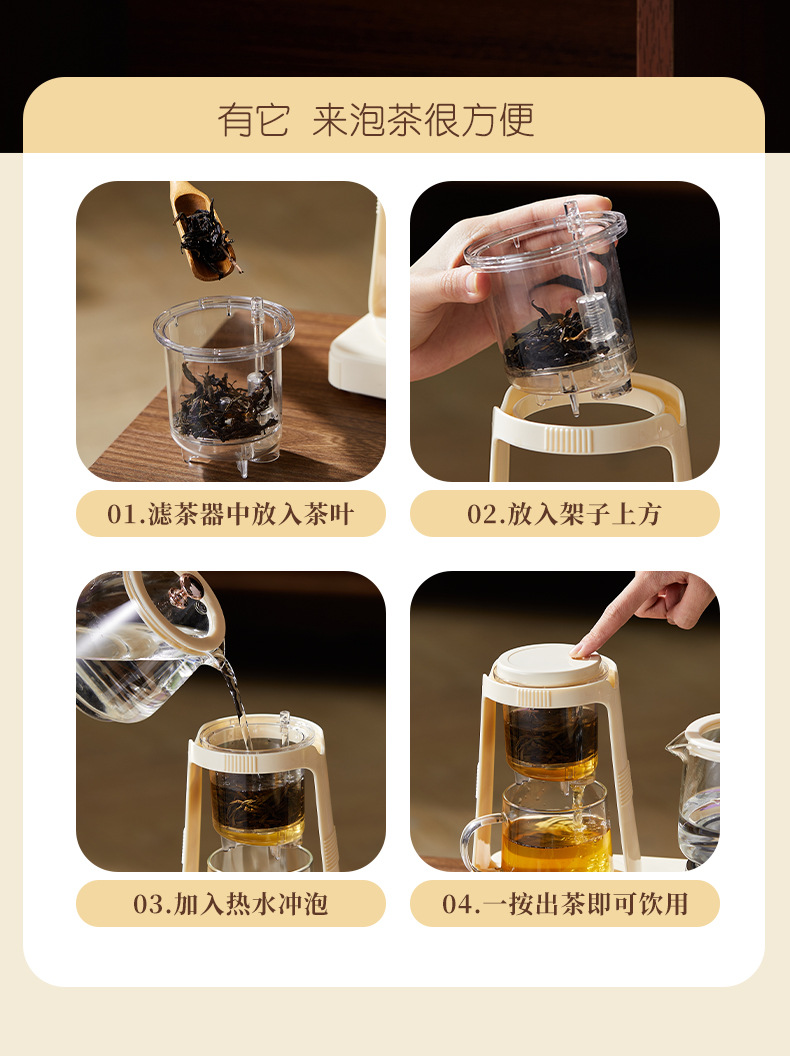 有它 来泡茶很方便

01.滤茶器中放入茶叶

02.放入架子上方

03.加入热水冲泡

04.一按出茶即可饮用