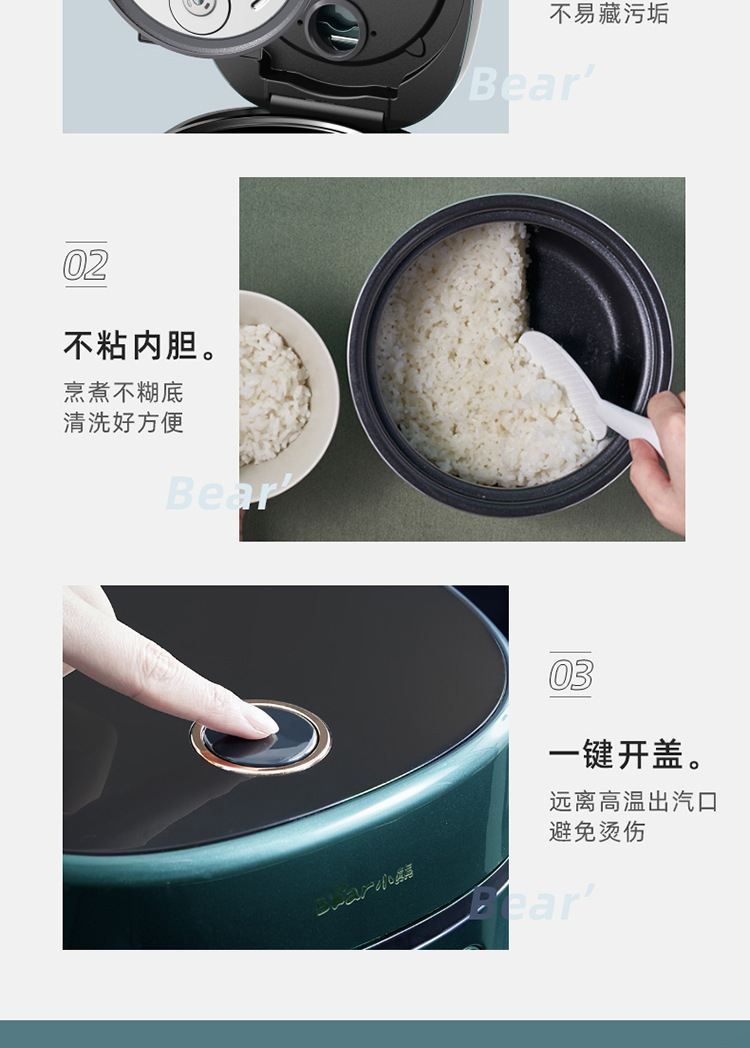 不易藏污垢

Bear'

02

不粘内胆。

烹煮不糊底
清洗好方便

Bear'

03

一键开盖。

远离高温出汽口
避免烫伤

Bear小熊

Bear'