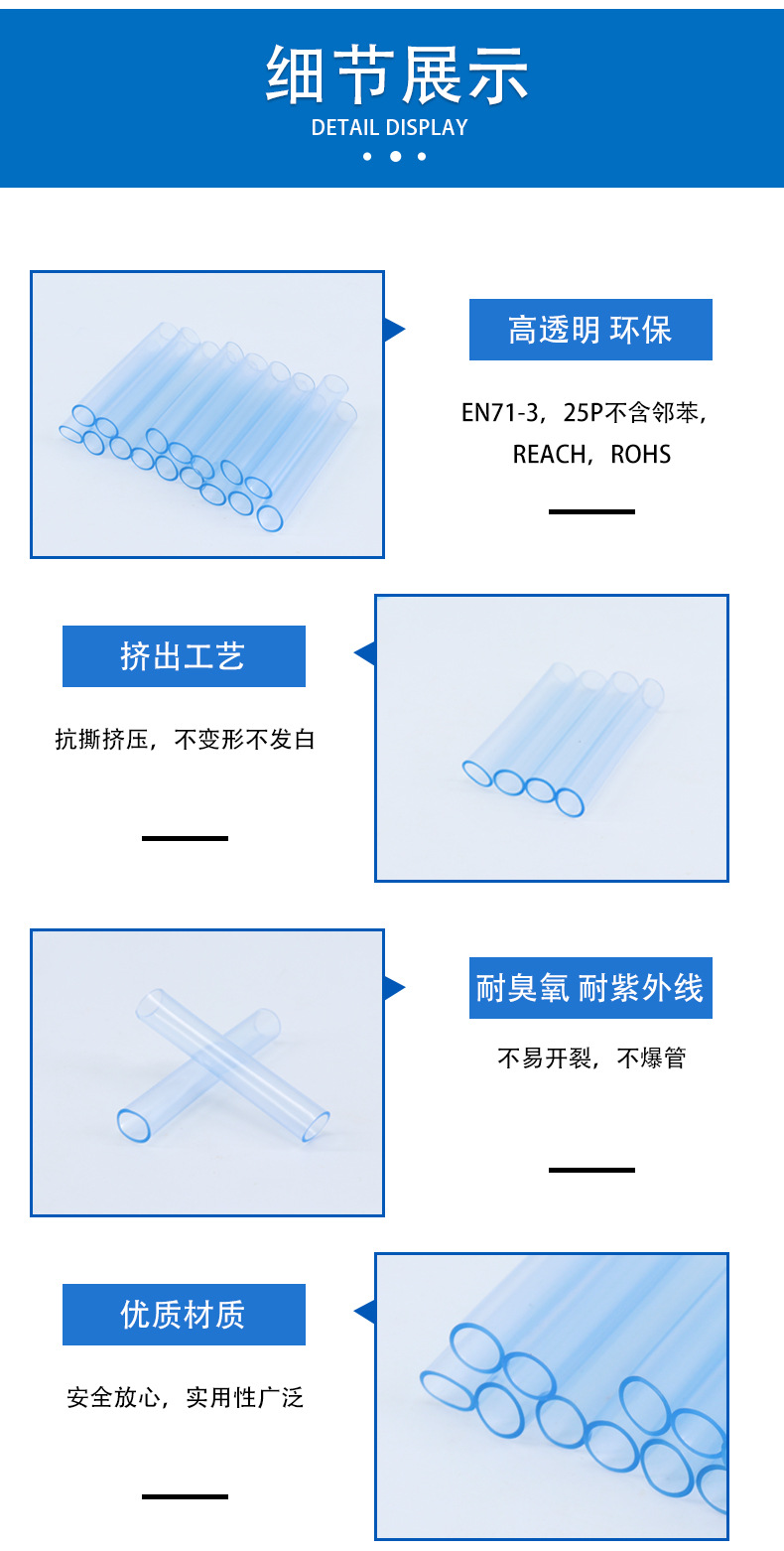 细节展示
DETAIL DISPLAY

高透明 环保

EN71-3，25P不含邻苯，REACH，ROHS

挤出工艺

抗撕挤压，不变形不发白

耐臭氧 耐紫外线

不易开裂，不爆管

优质材质

安全放心，实用性广泛