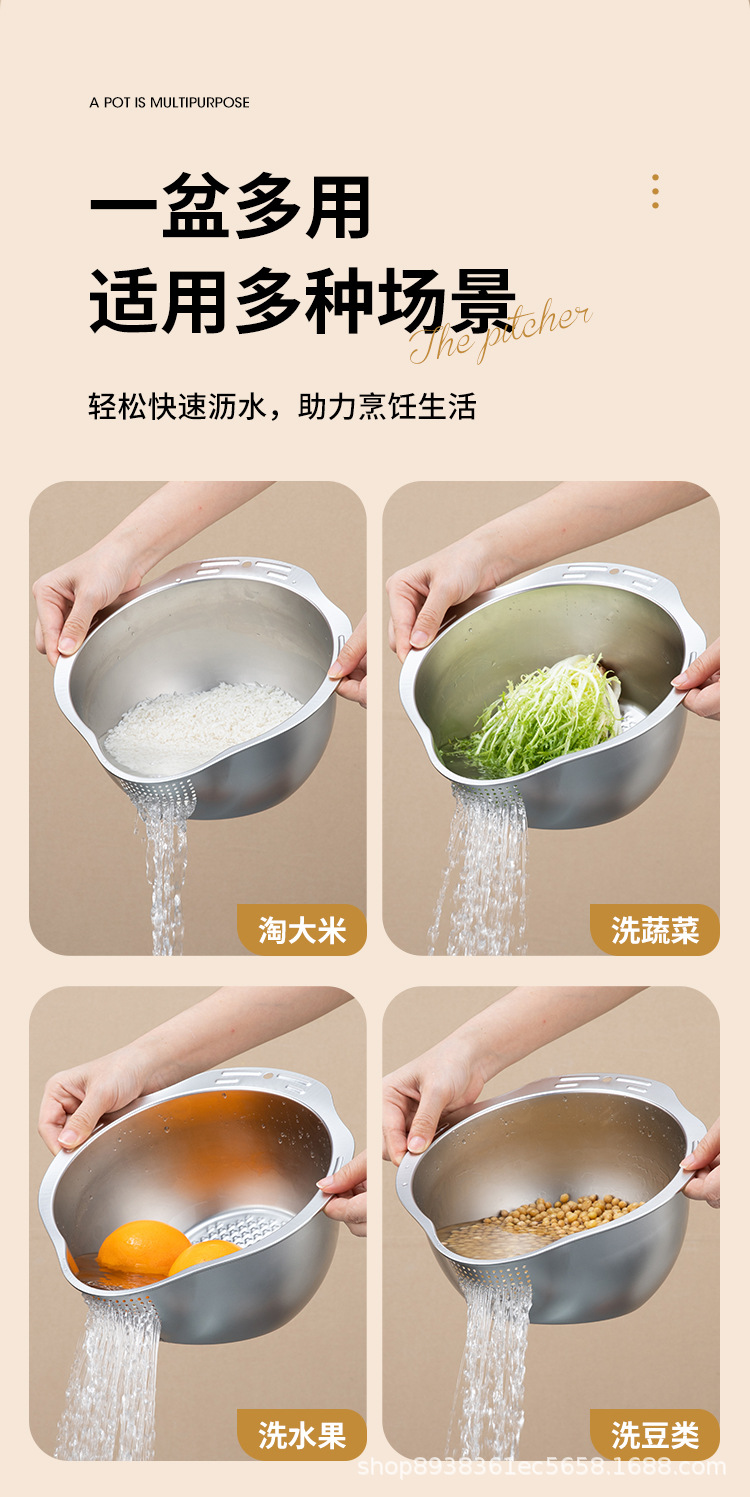 A POT IS MULTIPURPOSE

一盆多用
适用多种场景

The pitcher

轻松快速沥水，助力烹饪生活

淘大米

洗蔬菜

洗水果

洗豆类

shop8938361ec5658.1688.com