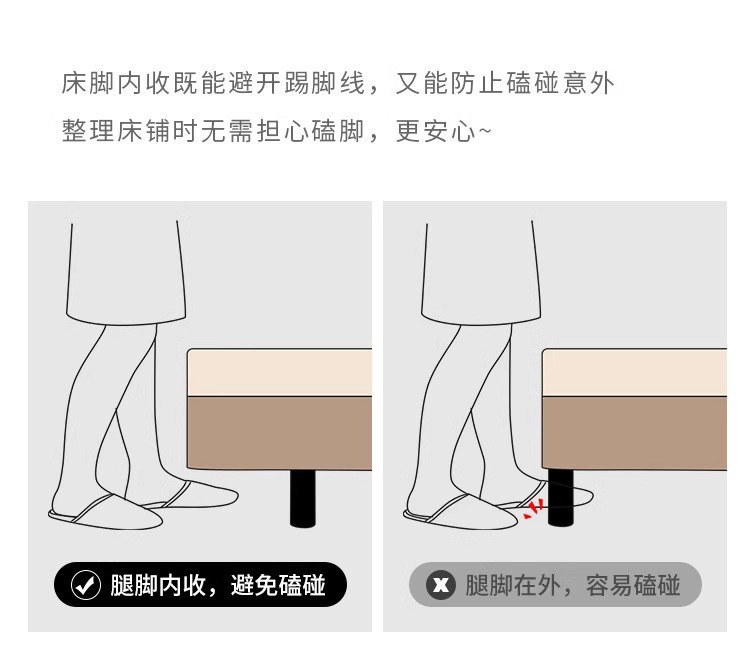 床脚内收既能避开踢脚线，又能防止磕碰意外
整理床铺时无需担心磕脚，更安心~

腿脚内收，避免磕碰

腿脚在外，容易磕碰