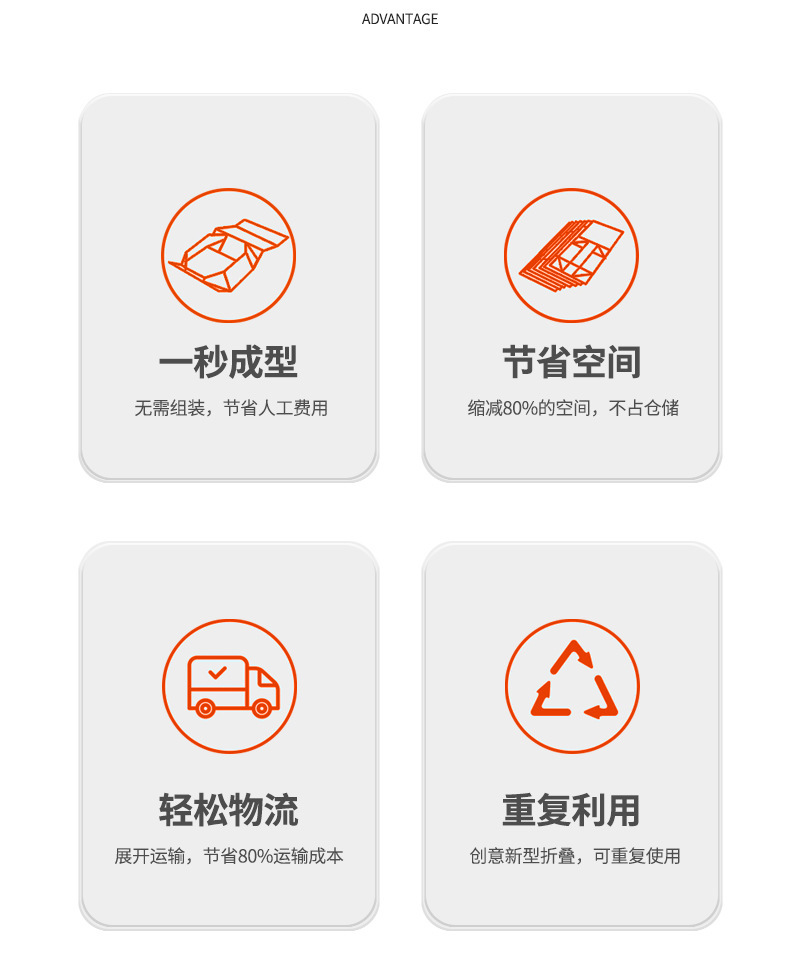 ADVANTAGE

一秒成型

无需组装，节省人工费用

节省空间

缩减80%的空间，不占仓储

轻松物流

展开运输，节省80%运输成本

重复利用

创意新型折叠，可重复使用