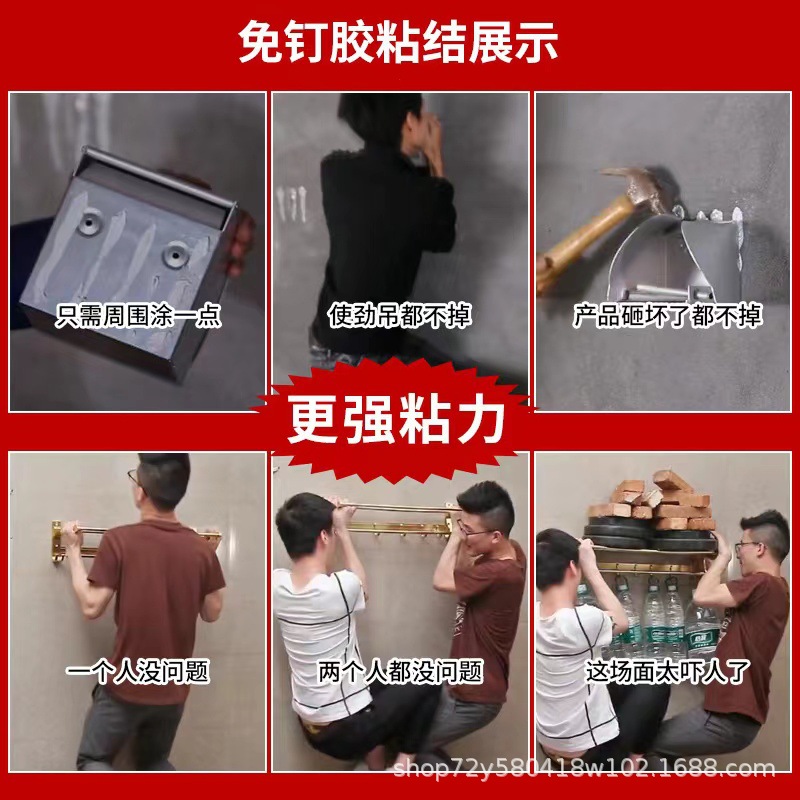 免钉胶粘结展示

只需周围涂一点

使劲吊都不掉

产品砸坏了都不掉

更强粘力

一个人没问题

两个人都没问题

这场面太吓人了

shop72y580418w102.1688.com