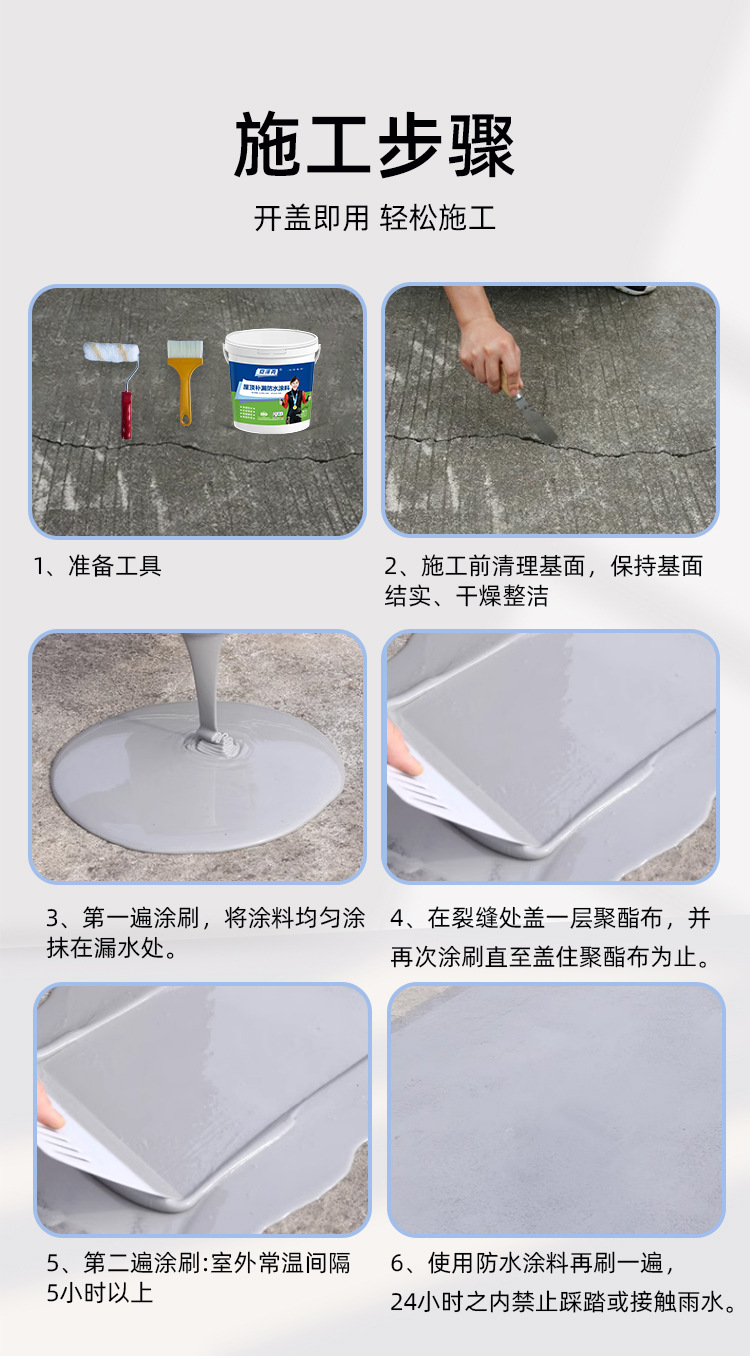 施工步骤

开盖即用 轻松施工

屋顶补漏防水涂料

1、准备工具

2、施工前清理基面，保持基面结实、干燥整洁

3、第一遍涂刷，将涂料均匀涂抹在漏水处。

4、在裂缝处盖一层聚酯布，并再次涂刷直至盖住聚酯布为止。

5、第二遍涂刷:室外常温间隔5小时以上

6、使用防水涂料再刷一遍，24小时之内禁止踩踏或接触雨水。