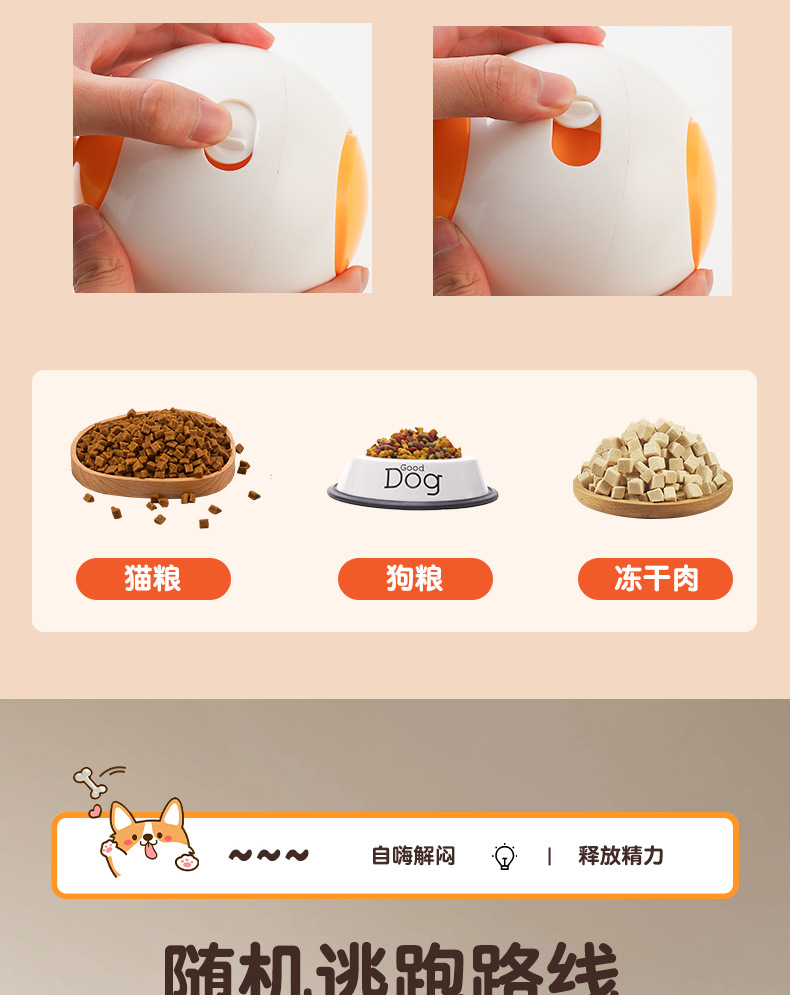 Good
Dog

猫粮

狗粮

冻干肉

~~~

自嗨解闷 | 释放精力

随机逃跑路线