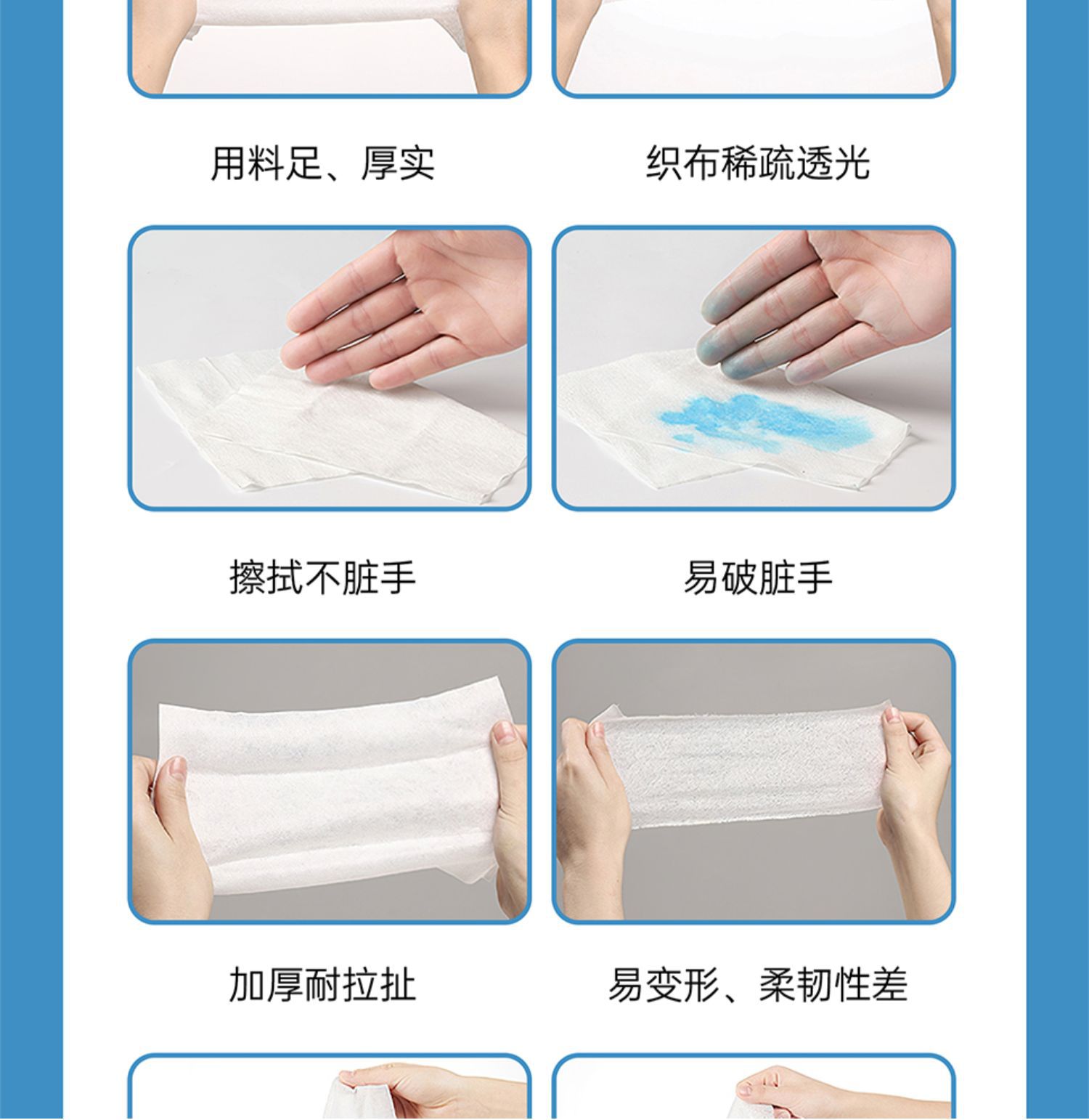 用料足、厚实

织布稀疏透光

擦拭不脏手

易破脏手

加厚耐拉扯

易变形、柔韧性差