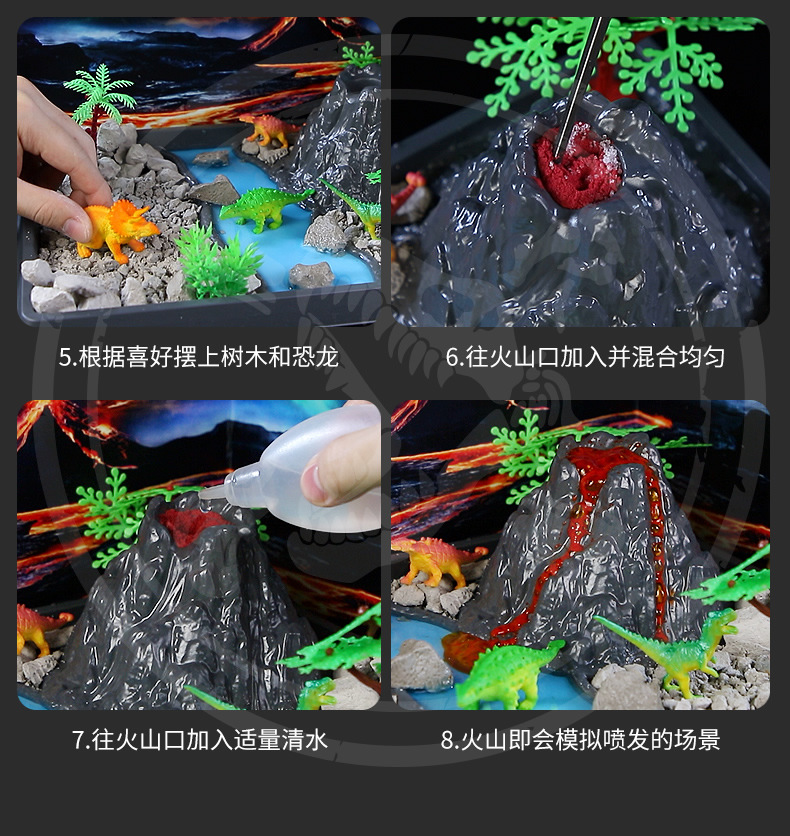 5.根据喜好摆上树木和恐龙

6.往火山口加入并混合均匀

7.往火山口加入适量清水

8.火山即会模拟喷发的场景