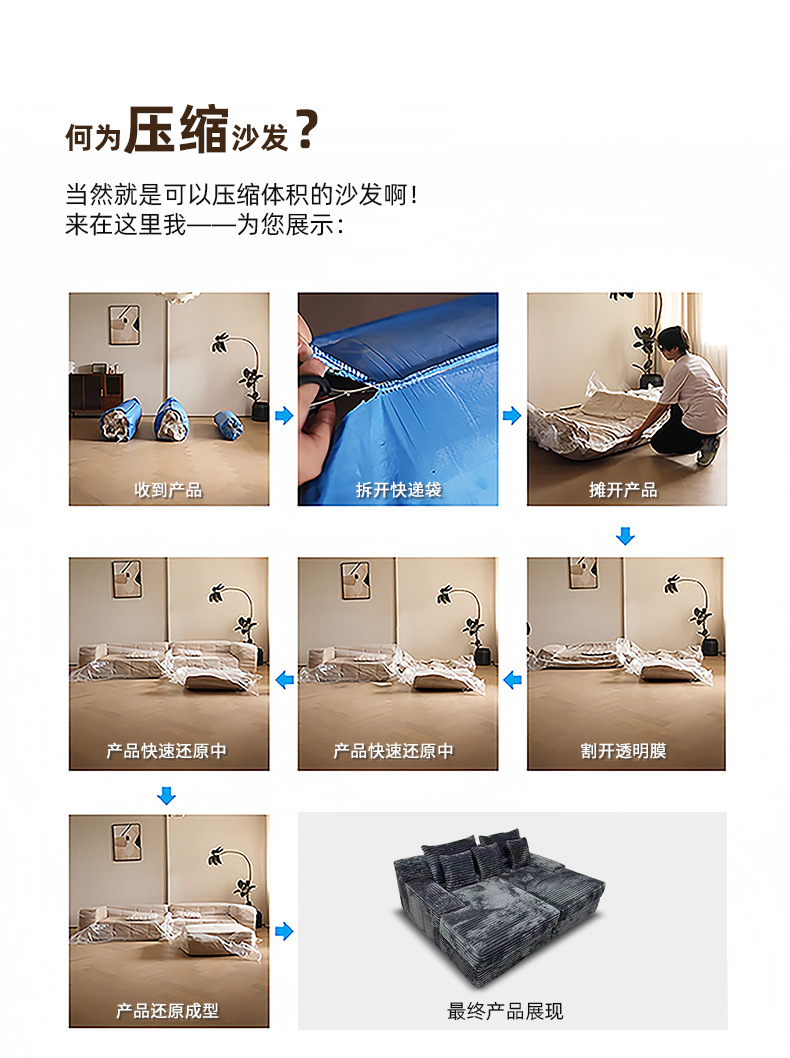 何为压缩沙发？

当然就是可以压缩体积的沙发啊！
来在这里我——为您展示：

收到产品

拆开快递袋

摊开产品

割开透明膜

产品快速还原中

产品快速还原中

产品还原成型

最终产品展现