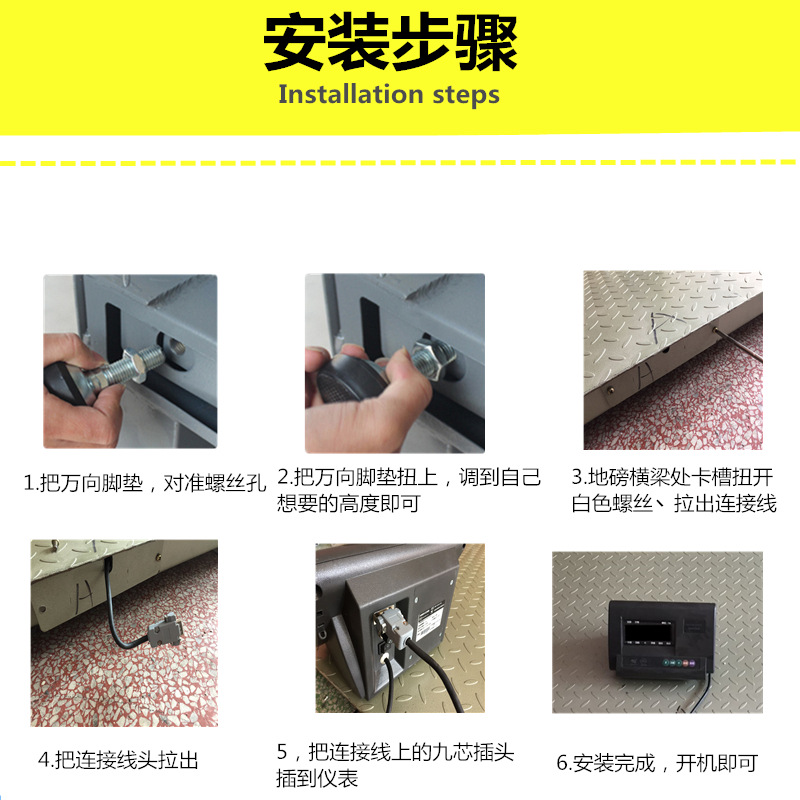 安装步骤
Installation steps

1.把万向脚垫，对准螺丝孔

2.把万向脚垫扭上，调到自己想要的高度即可

3.地磅横梁处卡槽扭开白色螺丝、拉出连接线

4.把连接线头拉出

5，把连接线上的九芯插头插到仪表

6.安装完成，开机即可