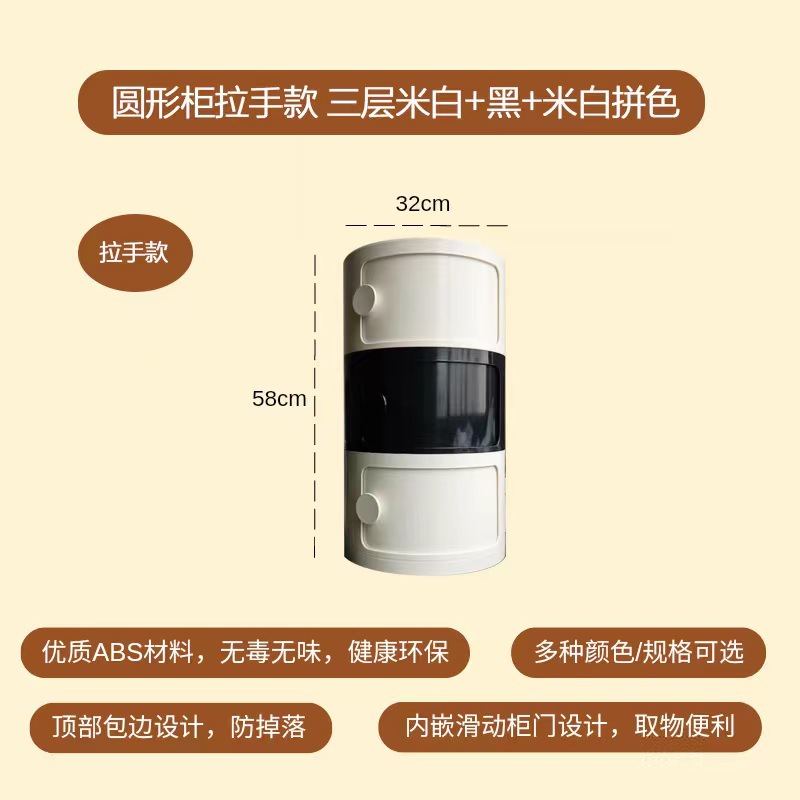 圆形柜拉手款 三层米白+黑+米白拼色

32cm

拉手款

58cm

优质ABS材料，无毒无味，健康环保

多种颜色/规格可选

顶部包边设计，防掉落

内嵌滑动柜门设计，取物便利