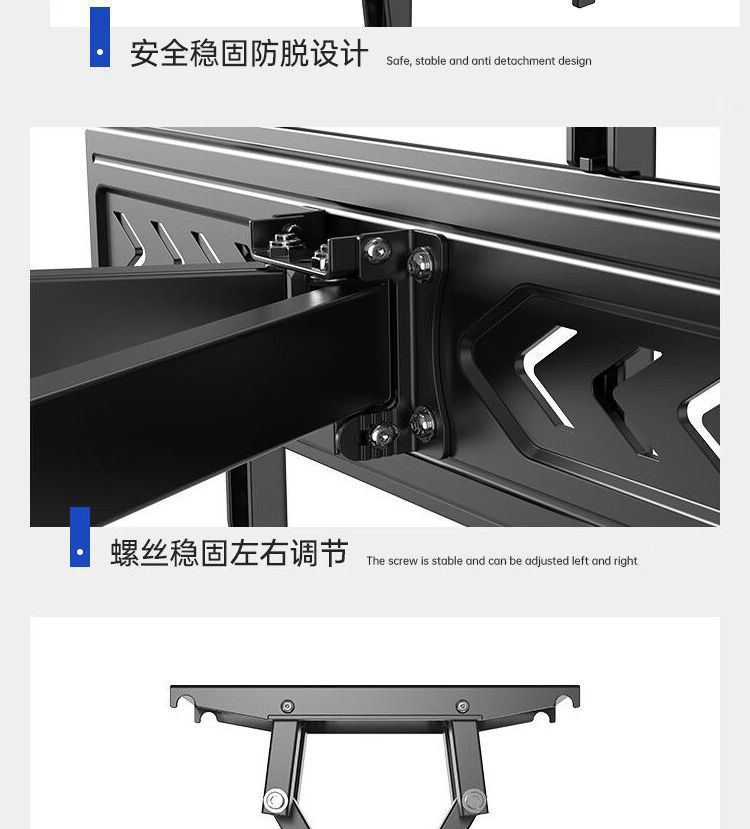 安全稳固防脱设计 Safe, stable and anti detachment design

螺丝稳固左右调节 The screw is stable and can be adjusted left and right