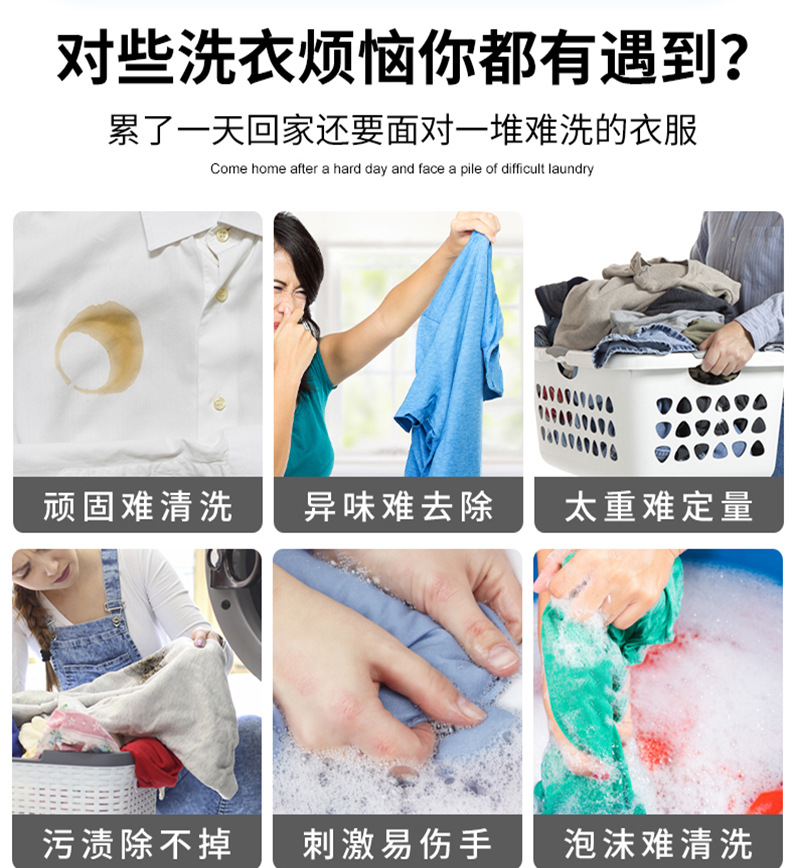 对些洗衣烦恼你都有遇到?

累了一天回家还要面对一堆难洗的衣服

Come home after a hard day and face a pile of difficult laundry

顽固难清洗

异味难去除

太重难定量

污渍除不掉

刺激易伤手

泡沫难清洗